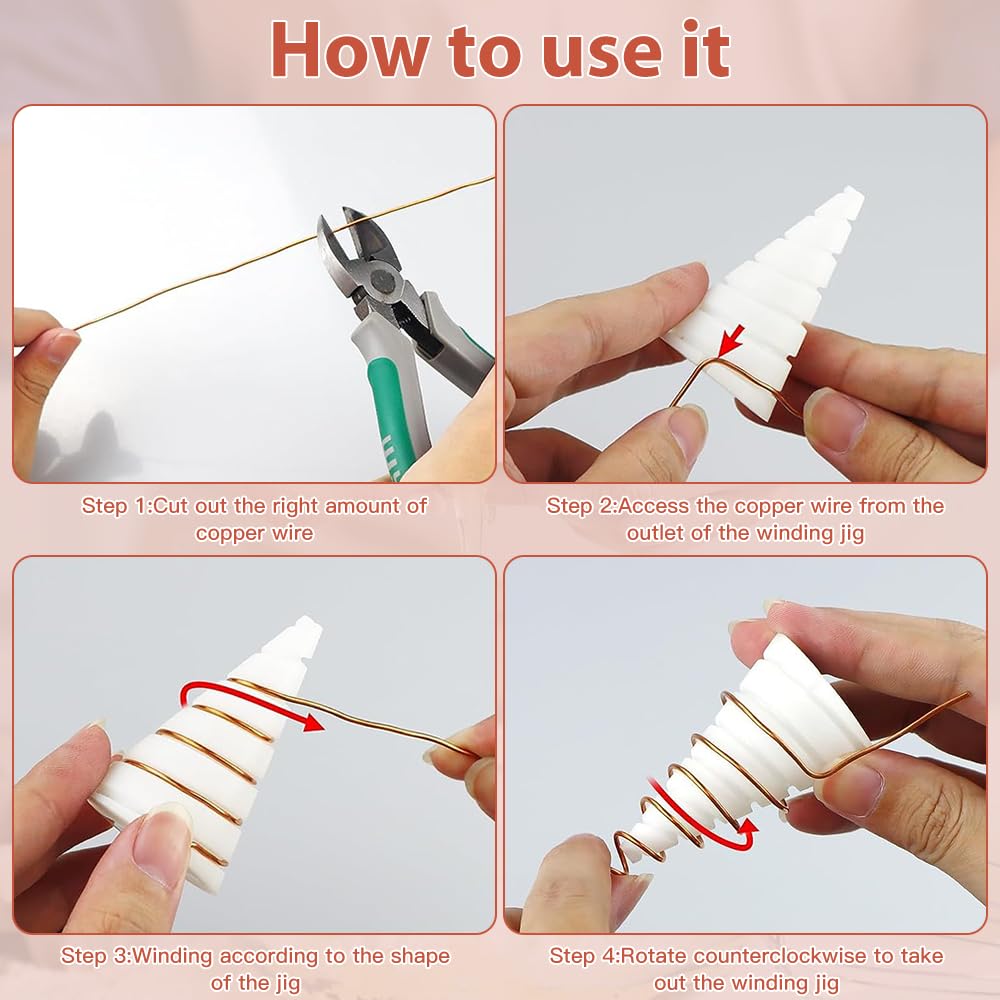 How to use it

Step 1:Cut out the right amount of copper wire

Step 2:Access the copper wire from the outlet of the winding jig

Step 3:Winding according to the shape of the jig

Step 4:Rotate counterclockwise to take out the winding jig