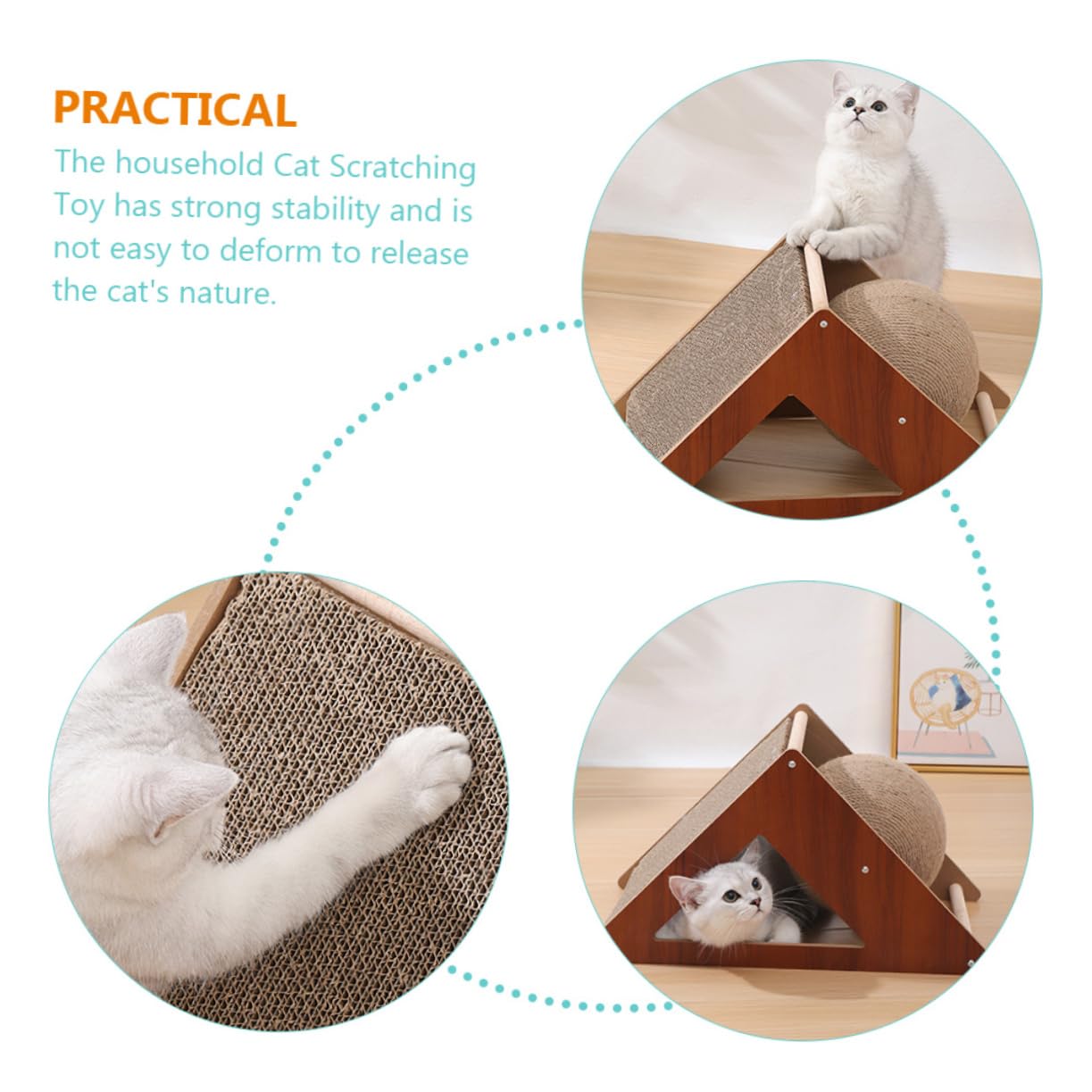 PRACTICAL

The household Cat Scratching Toy has strong stability and is not easy to deform to release the cat's nature.