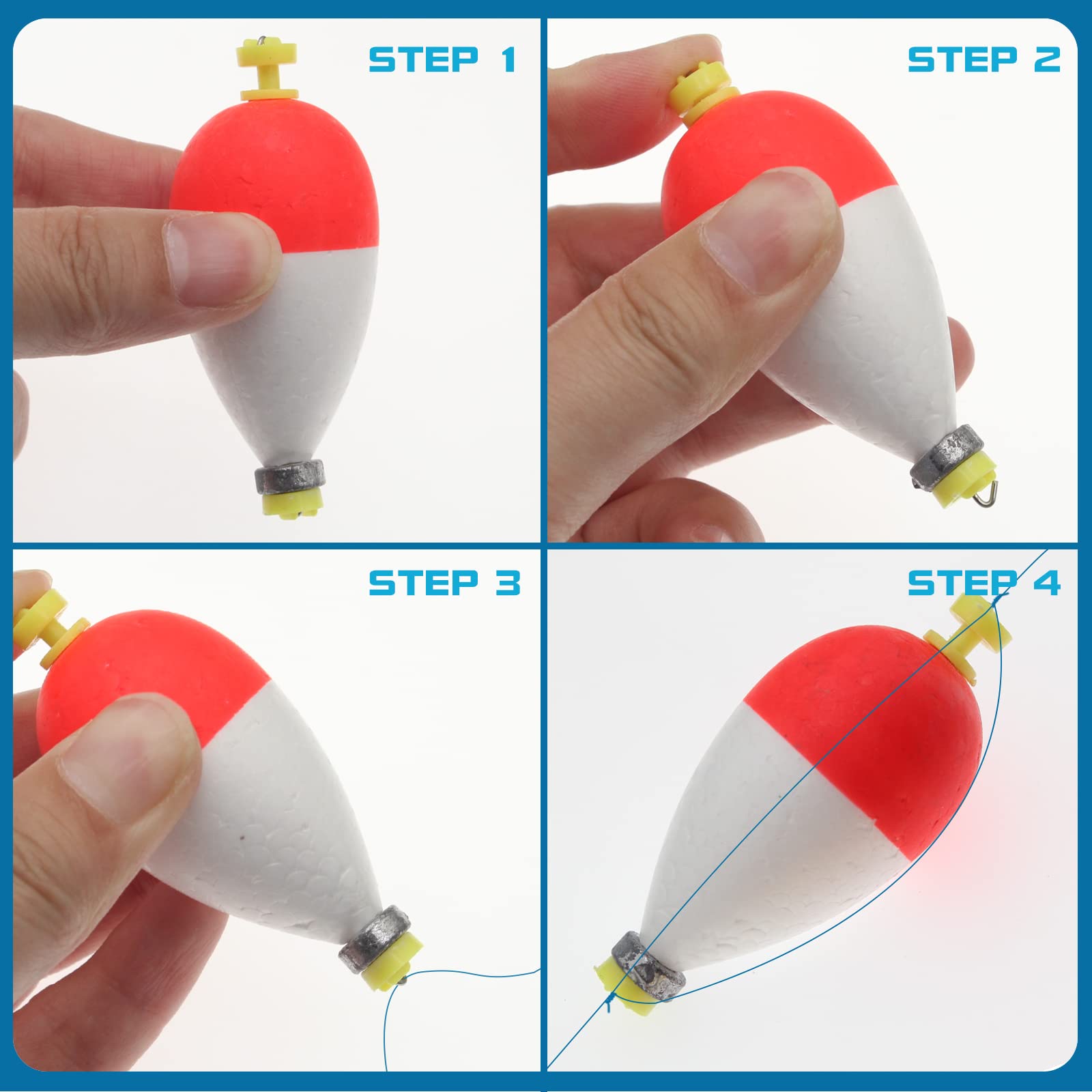 STEP 1

STEP 2

STEP 3

STEP 4