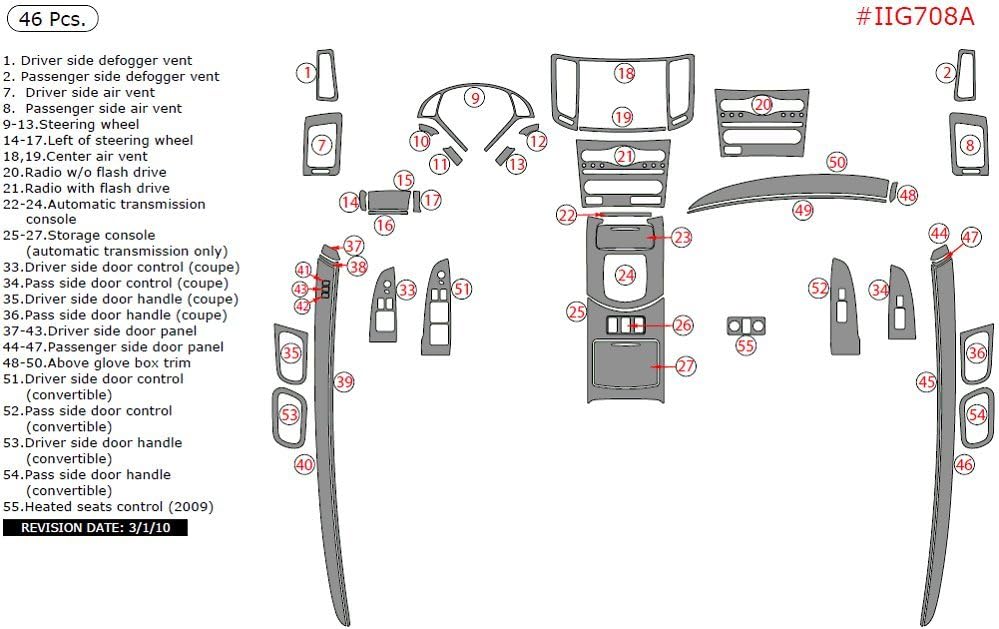 46 Pcs.

#IIG708A

1. Driver side defogger vent
2. Passenger side defogger vent
7. Driver side air vent
8. Passenger side air vent
9-13.Steering wheel
14-17.Left of steering wheel
18,19.Center air vent
20.Radio w/o flash drive
21.Radio with flash drive
22-24.Automatic transmission console
25-27.Storage console (automatic transmission only)
33.Driver side door control (coupe)
34.Pass side door control (coupe)
35.Driver side door handle (coupe)
36.Pass side door handle (coupe)
37-43.Driver side door panel
44-47.Passenger side door panel
48-50.Above glove box trim
51.Driver side door control (convertible)
52.Pass side door control (convertible)
53.Driver side door handle (convertible)
54.Pass side door handle (convertible)
55.Heated seats control (2009)

REVISION DATE: 3/1/10

1 2 7 8 9 10 11 12 13 14 15 16 17 18 19 20 21 22 23 24 25 26 27 33 34 35 36 37 38 39 40 41 42 43 44 45 46 47 48 49 50 51 52 53 54 55