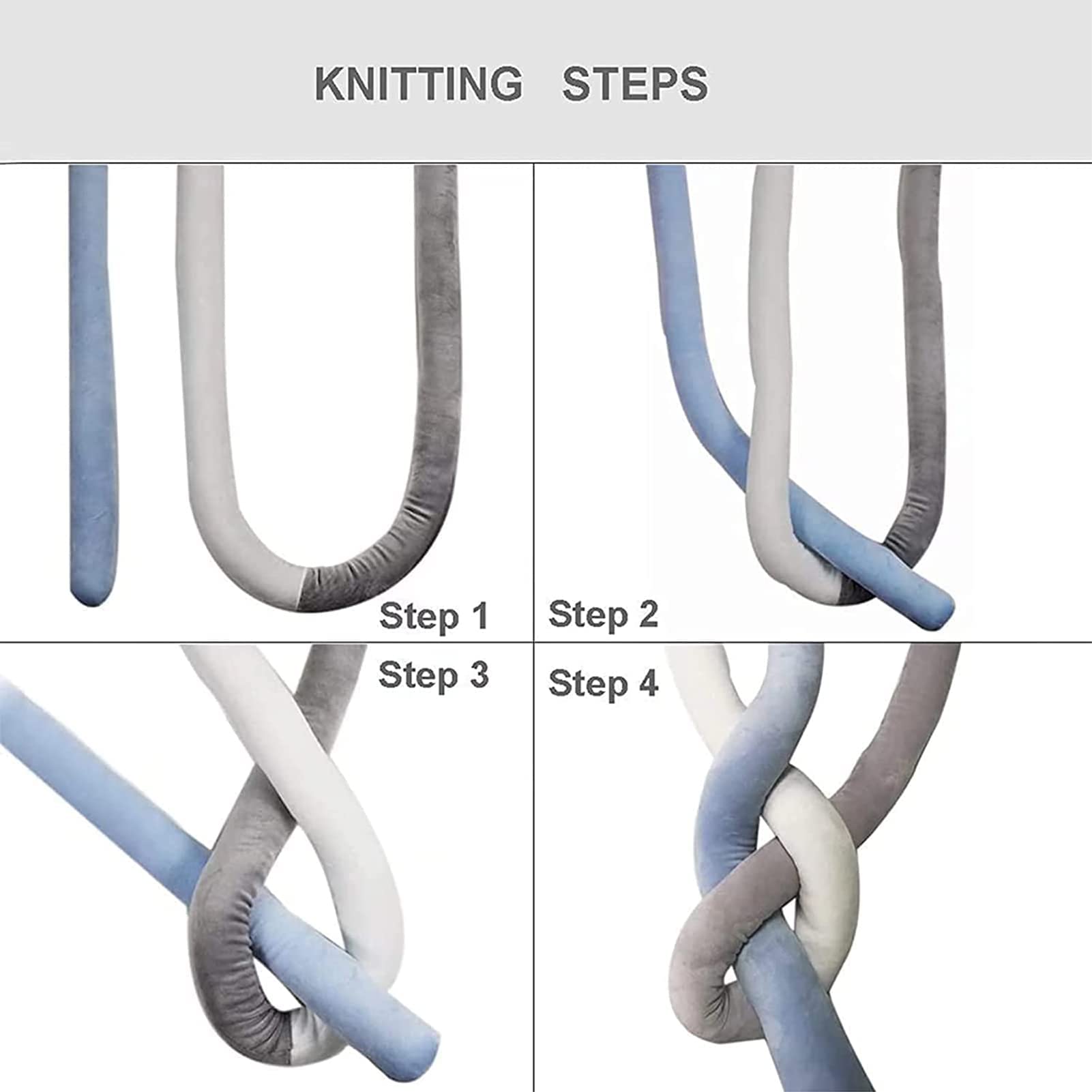 KNITTING STEPS

Step 1

Step 2

Step 3

Step 4