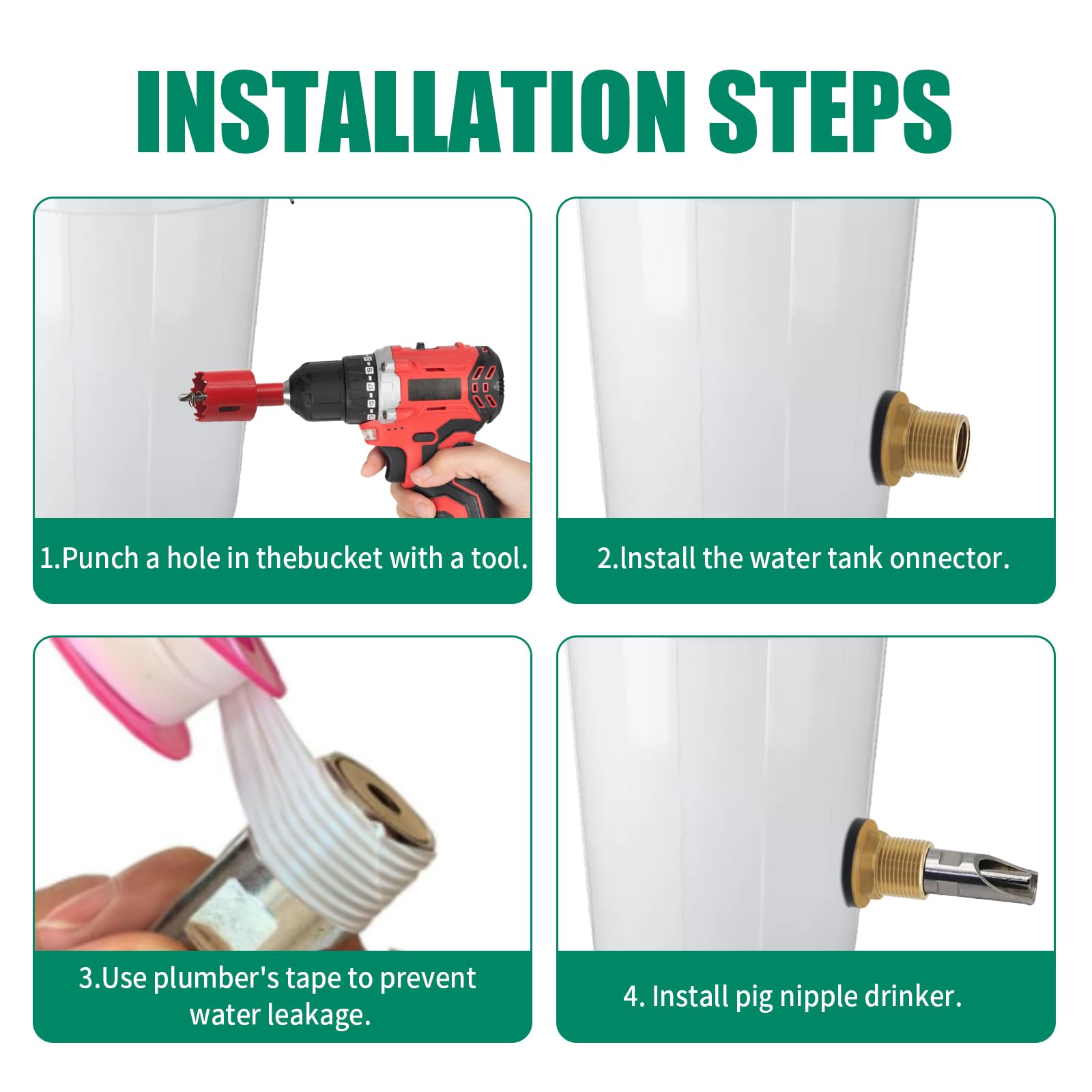 INSTALLATION STEPS

1.Punch a hole in thebucket with a tool.

2.Install the water tank onnector.

3.Use plumber's tape to prevent water leakage.

4. Install pig nipple drinker.