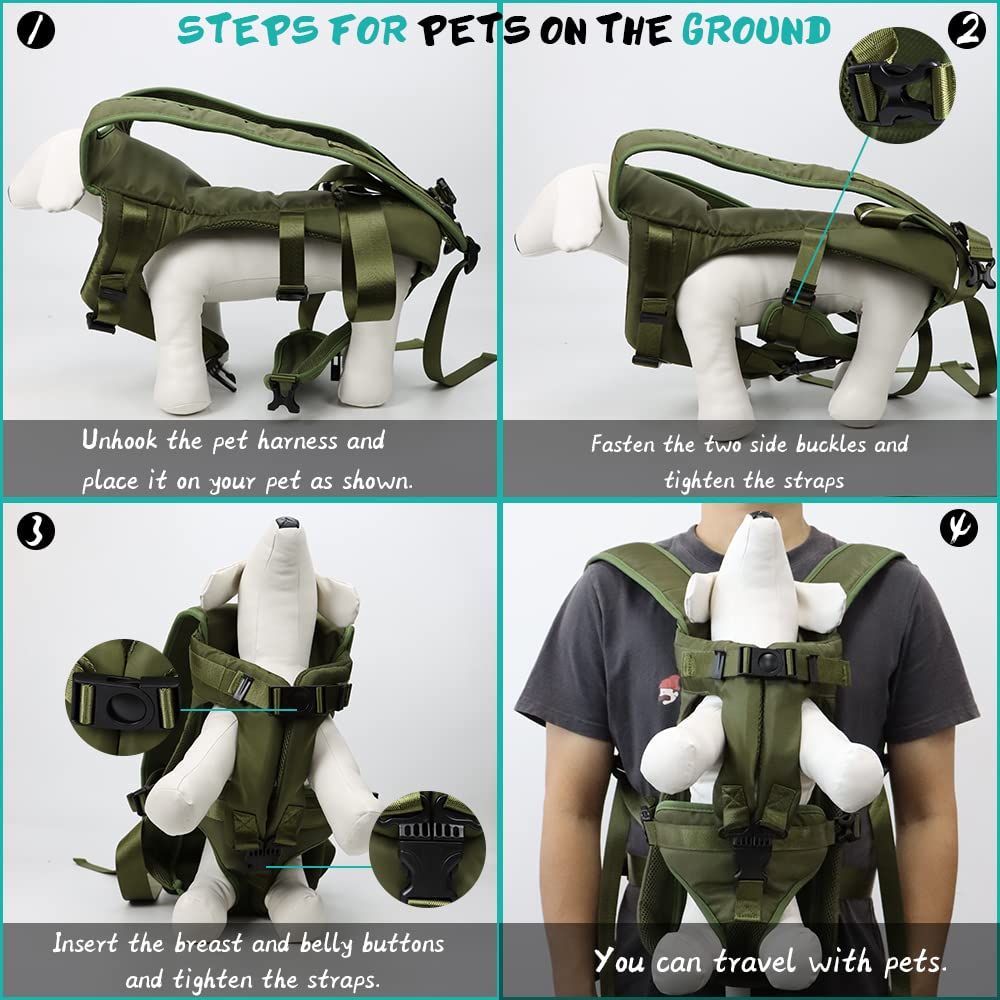 STEPS FOR PETS ON THE GROUND

1

Unhook the pet harness and place it on your pet as shown.

2

Fasten the two side buckles and tighten the straps

3

Insert the breast and belly buttons and tighten the straps.

4

You can travel with pets.