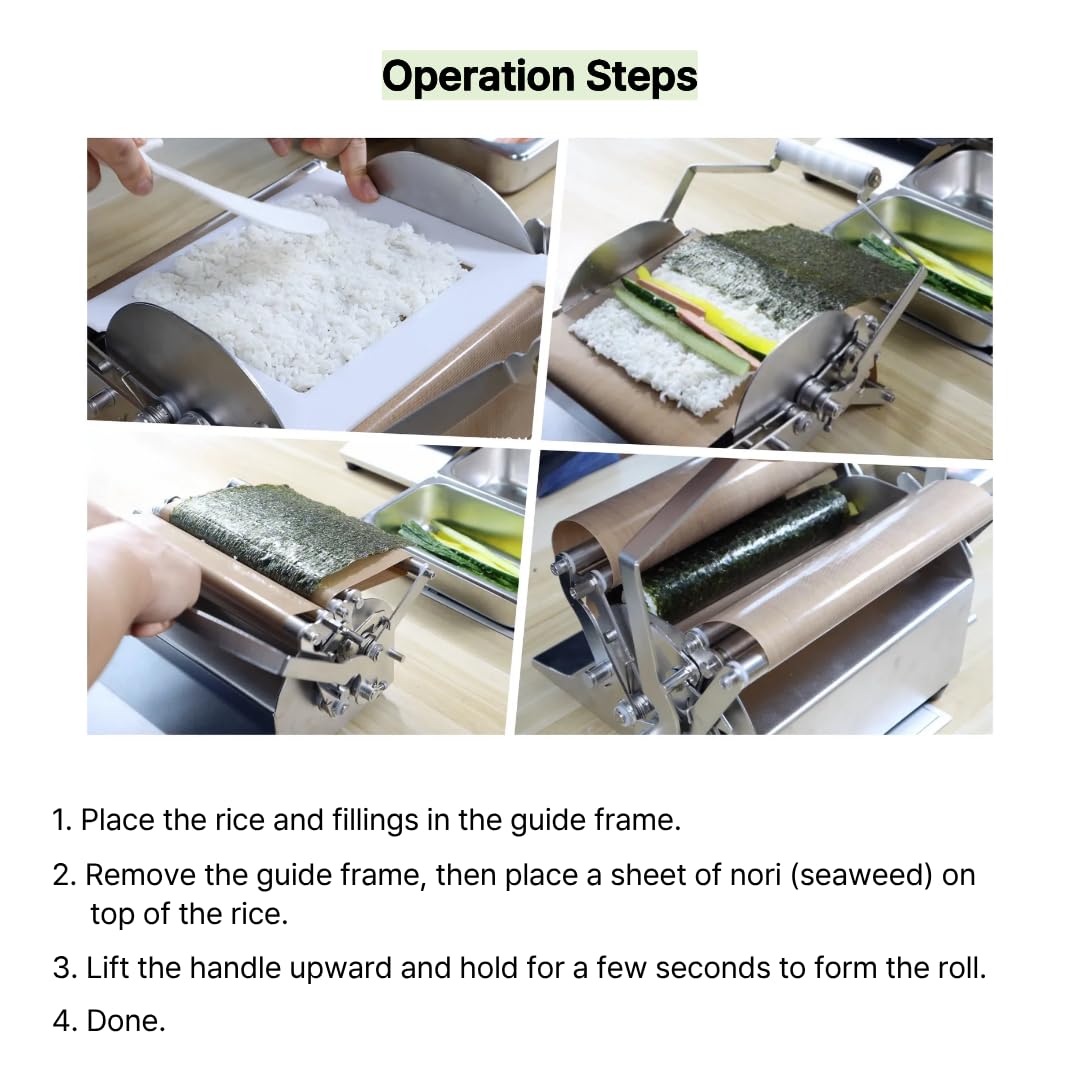 Operation Steps

1. Place the rice and fillings in the guide frame.

2. Remove the guide frame, then place a sheet of nori (seaweed) on top of the rice.

3. Lift the handle upward and hold for a few seconds to form the roll.

4. Done.