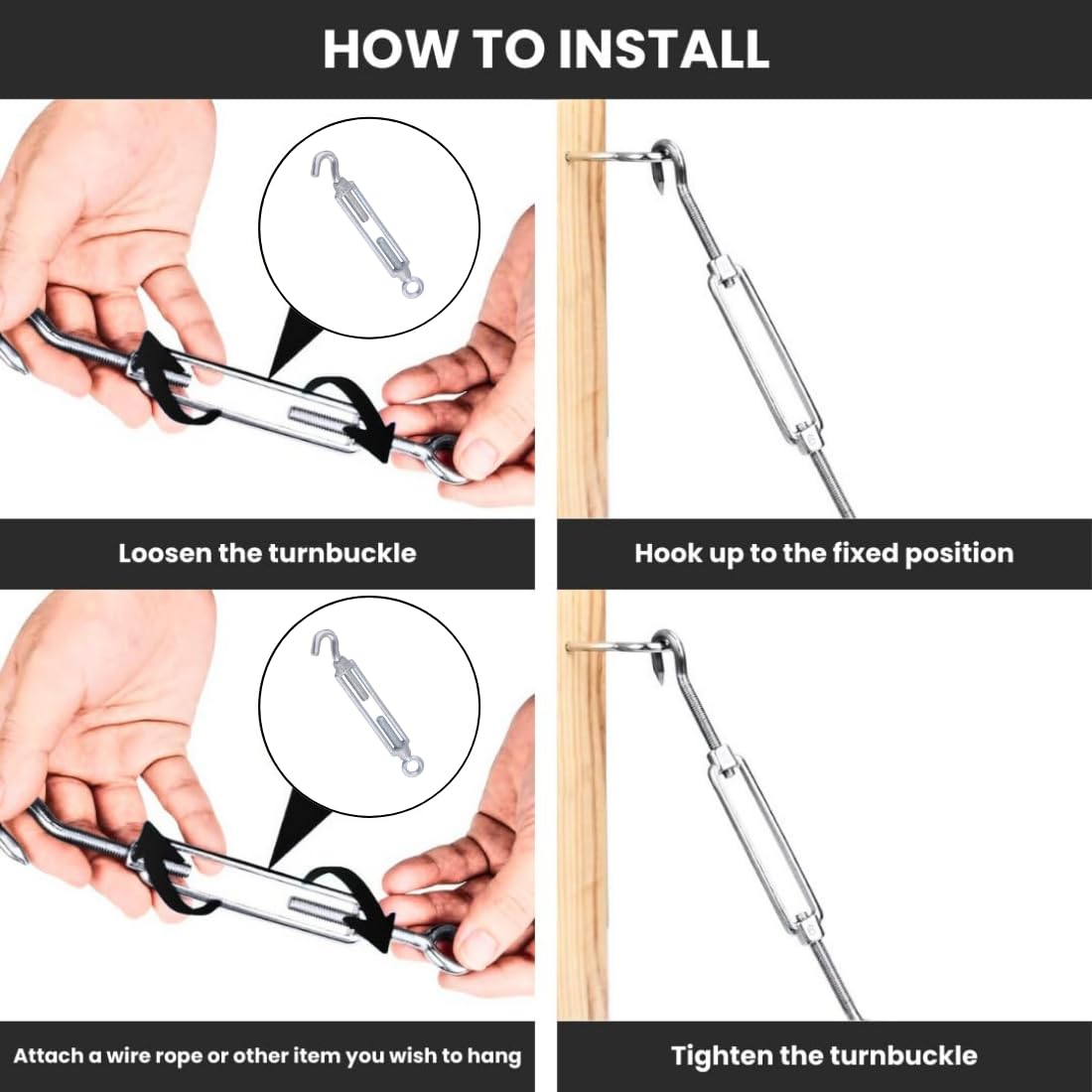 HOW TO INSTALL

Loosen the turnbuckle

Hook up to the fixed position

Attach a wire rope or other item you wish to hang

Tighten the turnbuckle