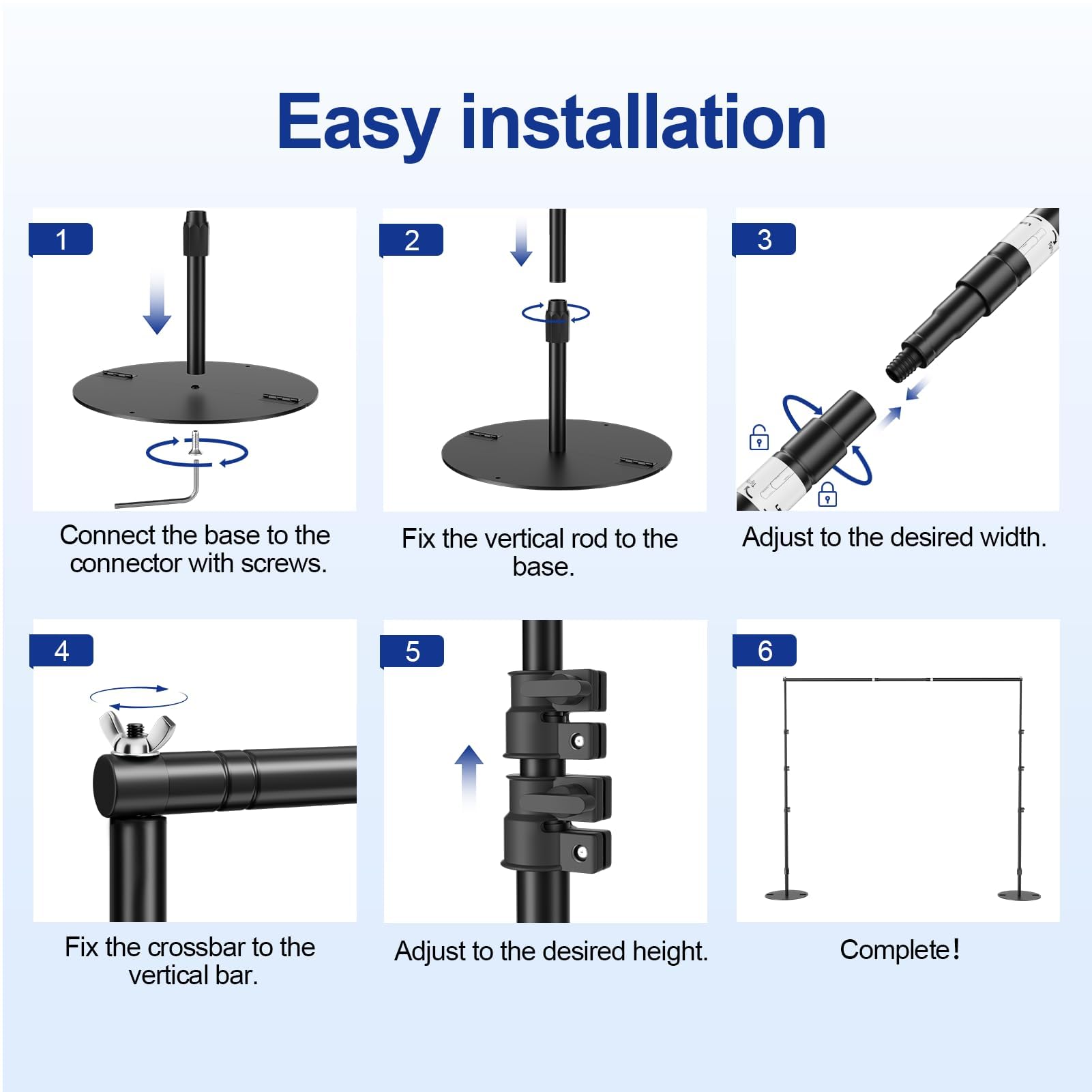 Easy installation

1

Connect the base to the connector with screws.

2

Fix the vertical rod to the base.

3

Adjust to the desired width.

4

Fix the crossbar to the vertical bar.

5

Adjust to the desired height.

6

Complete!