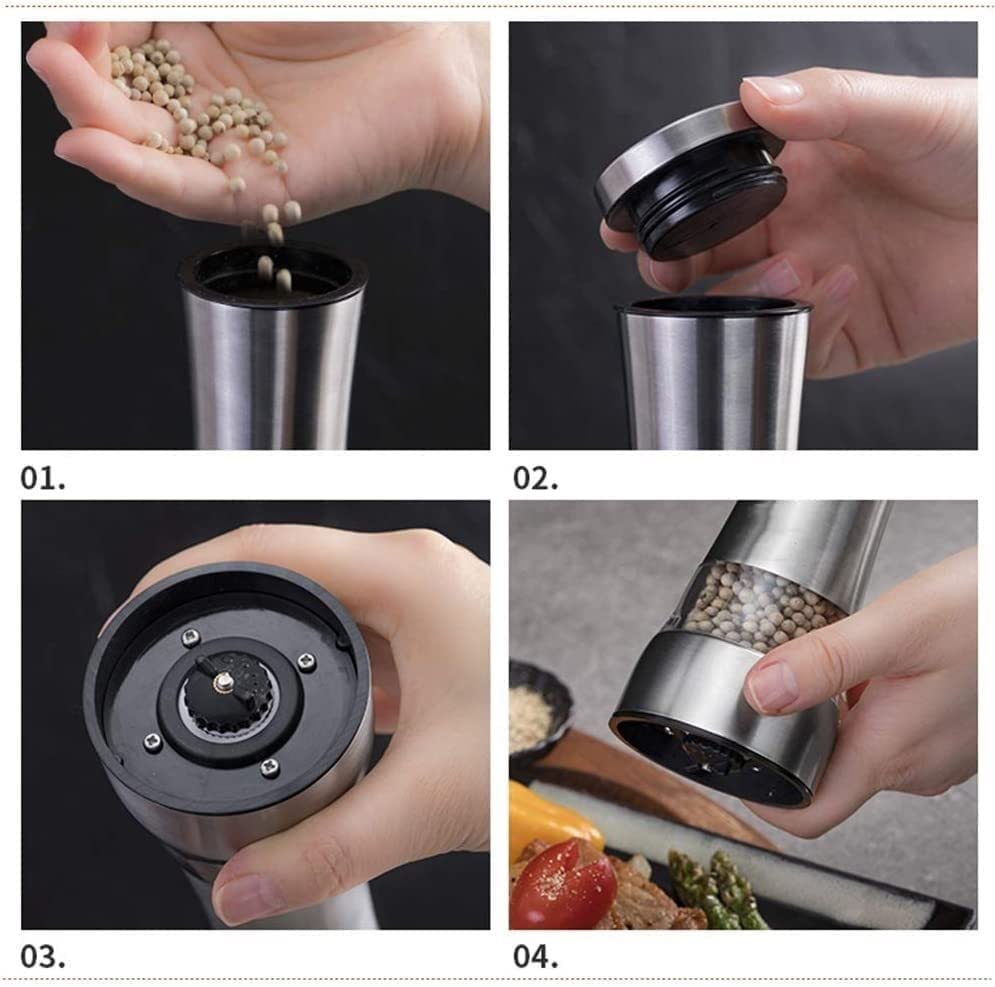 01.

02.

03.

04.