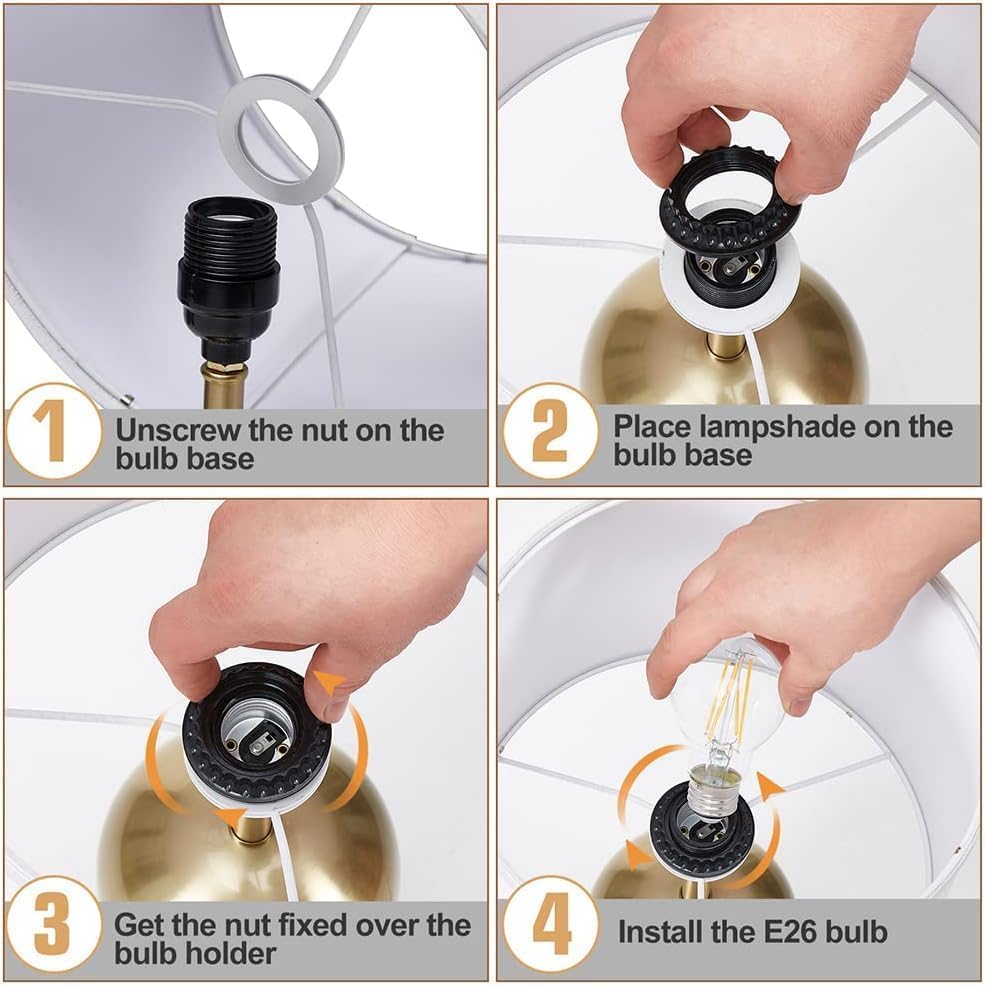 1 Unscrew the nut on the bulb base

2 Place lampshade on the bulb base

3 Get the nut fixed over the bulb holder

4 Install the E26 bulb