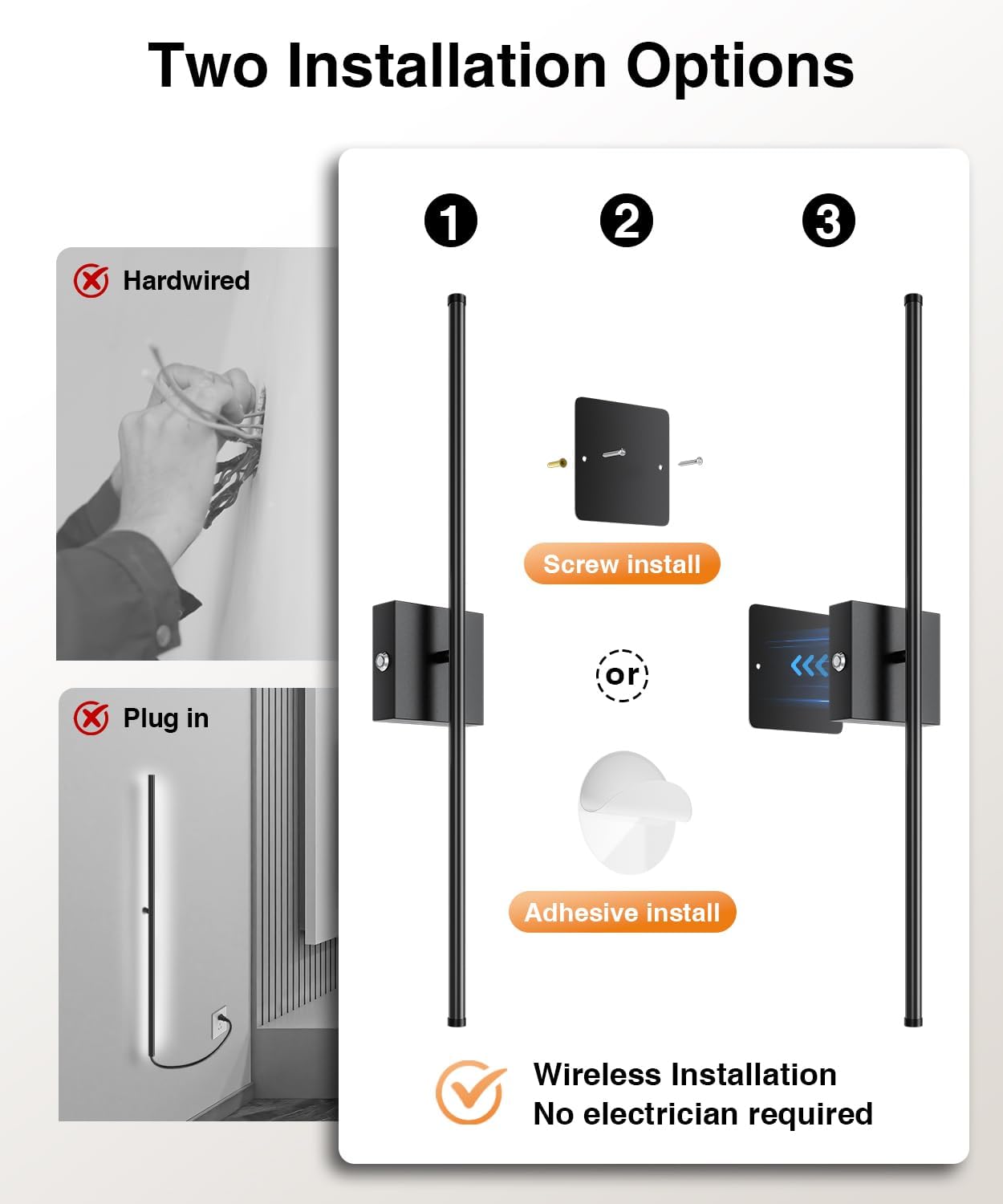 Two Installation Options

Hardwired

Plug in

1

2

3

Screw install

or

Adhesive install

Wireless Installation
No electrician required