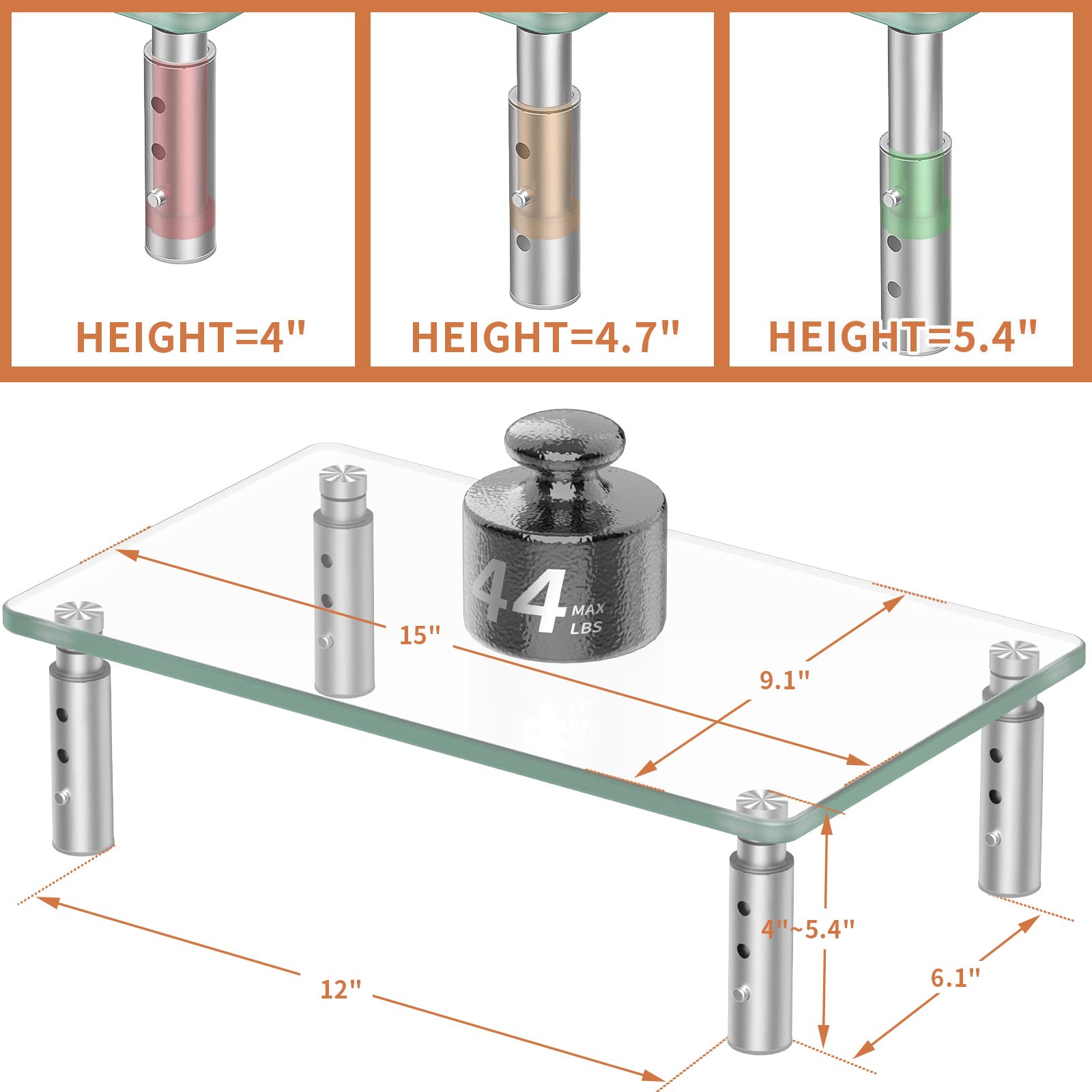 HEIGHT=4"

HEIGHT=4.7"

HEIGHT=5.4"

44 MAX LBS

15"

9.1"

4"~5.4"

12"

6.1"