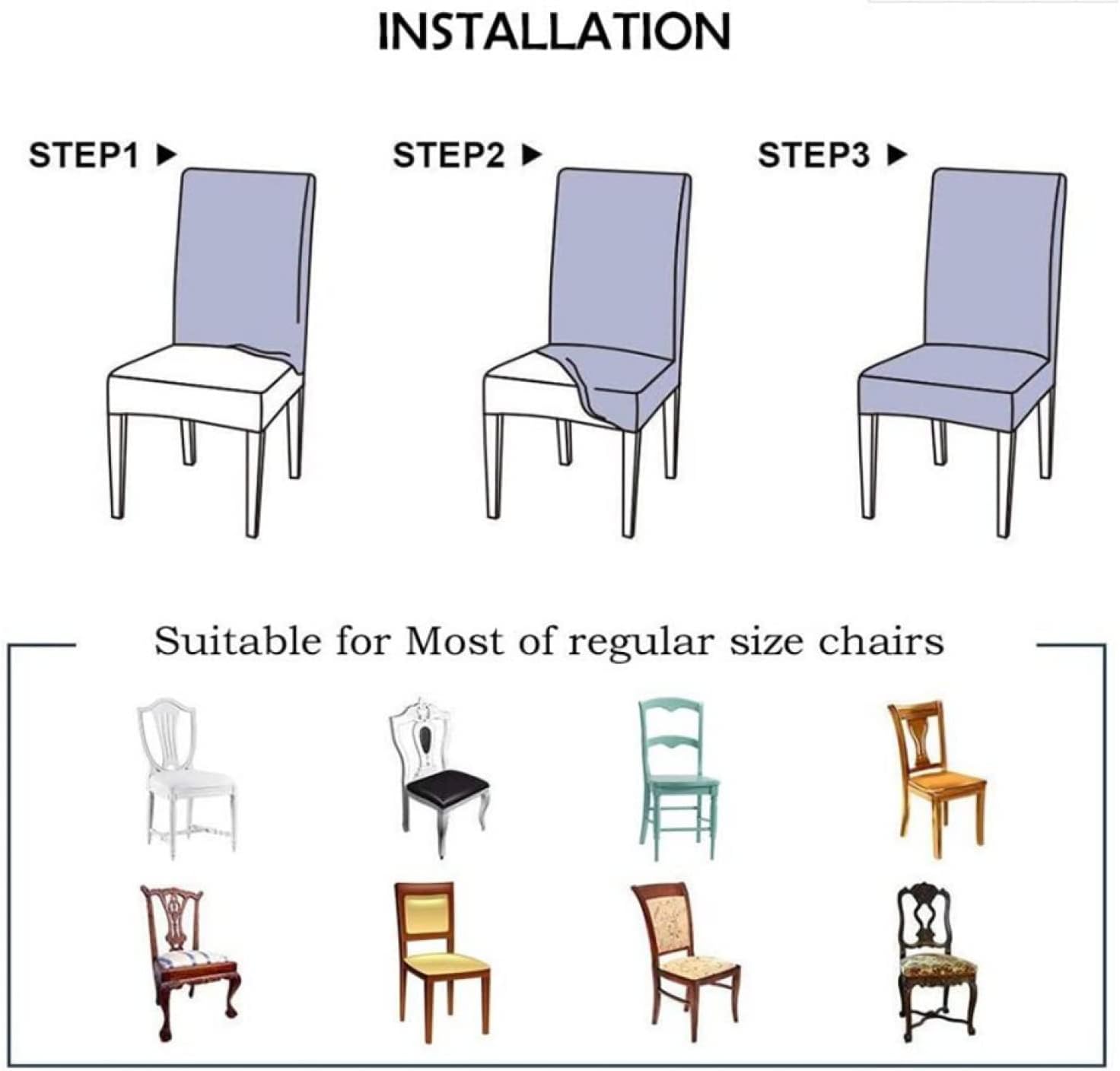 INSTALLATION

STEP1 ▶

STEP2 ▶

STEP3 ▶

Suitable for Most of regular size chairs