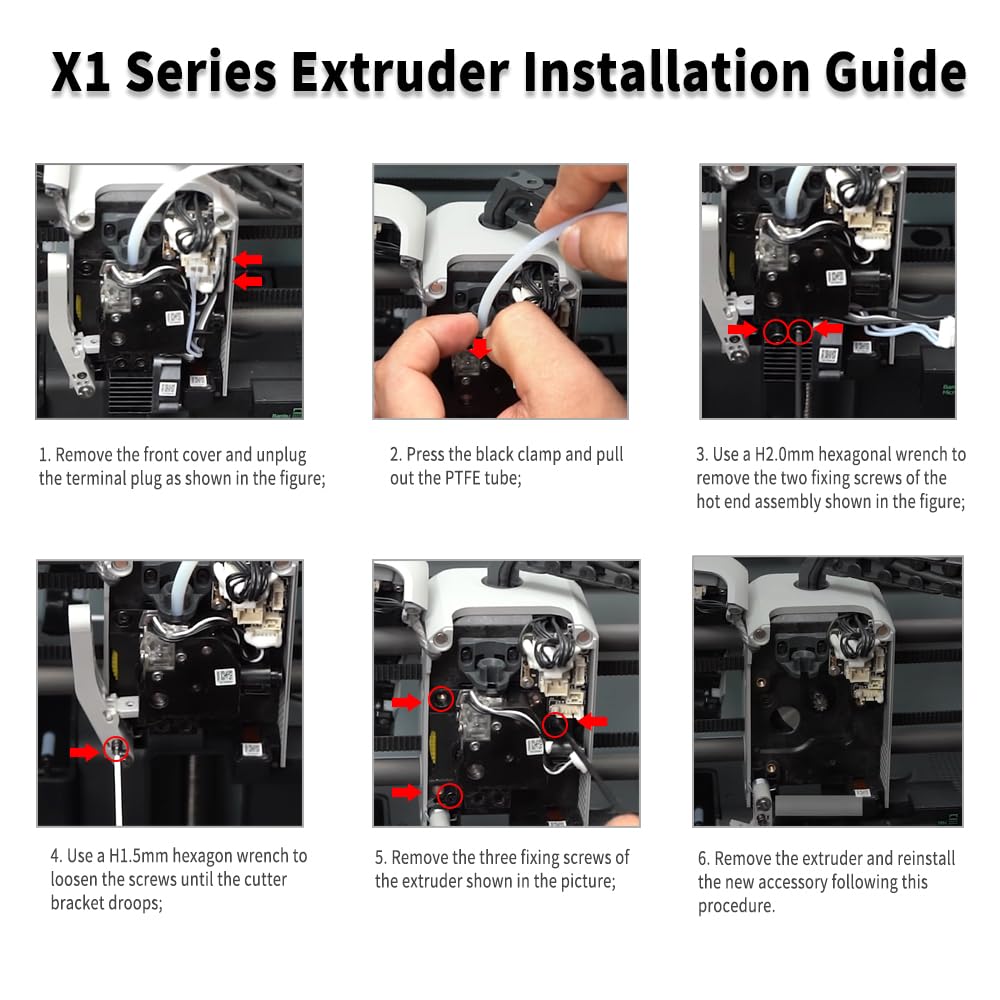 X1 Series Extruder Installation Guide

1. Remove the front cover and unplug the terminal plug as shown in the figure;

2. Press the black clamp and pull out the PTFE tube;

3. Use a H2.0mm hexagonal wrench to remove the two fixing screws of the hot end assembly shown in the figure;

4. Use a H1.5mm hexagon wrench to loosen the screws until the cutter bracket droops;

5. Remove the three fixing screws of the extruder shown in the picture;

6. Remove the extruder and reinstall the new accessory following this procedure.