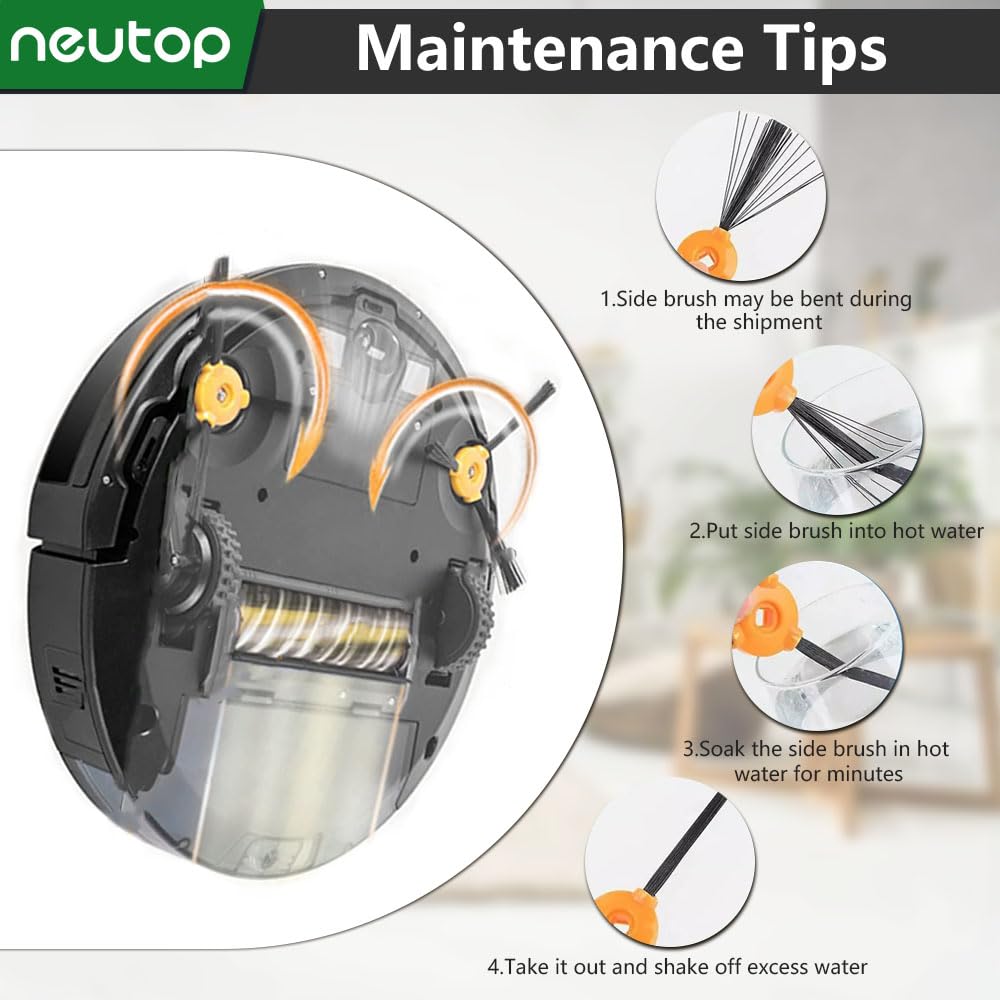 neutop

Maintenance Tips

1.Side brush may be bent during the shipment

2.Put side brush into hot water

3.Soak the side brush in hot water for minutes

4.Take it out and shake off excess water