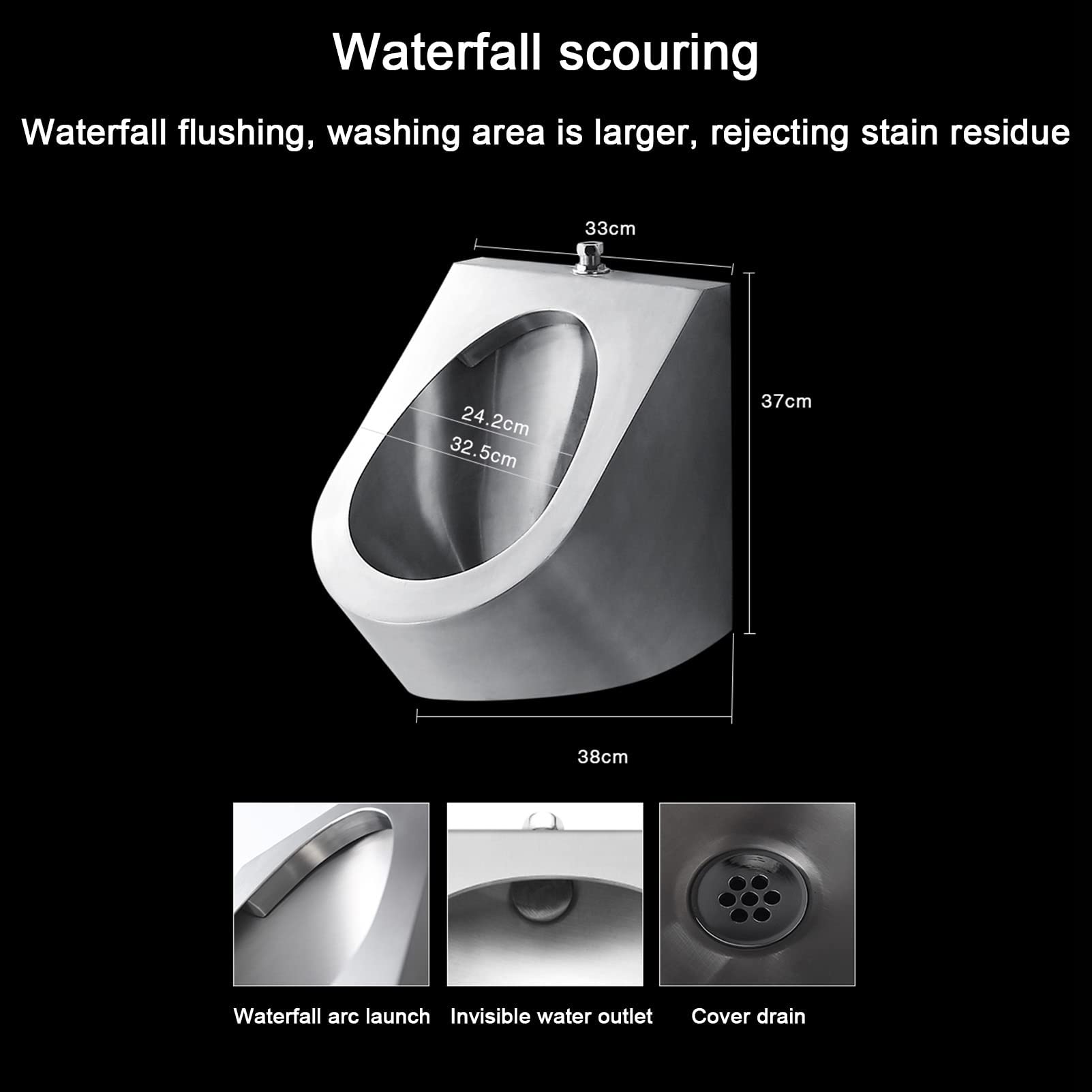 Waterfall scouring

Waterfall flushing, washing area is larger, rejecting stain residue

33cm

37cm

24.2cm

32.5cm

38cm

Waterfall arc launch

Invisible water outlet

Cover drain