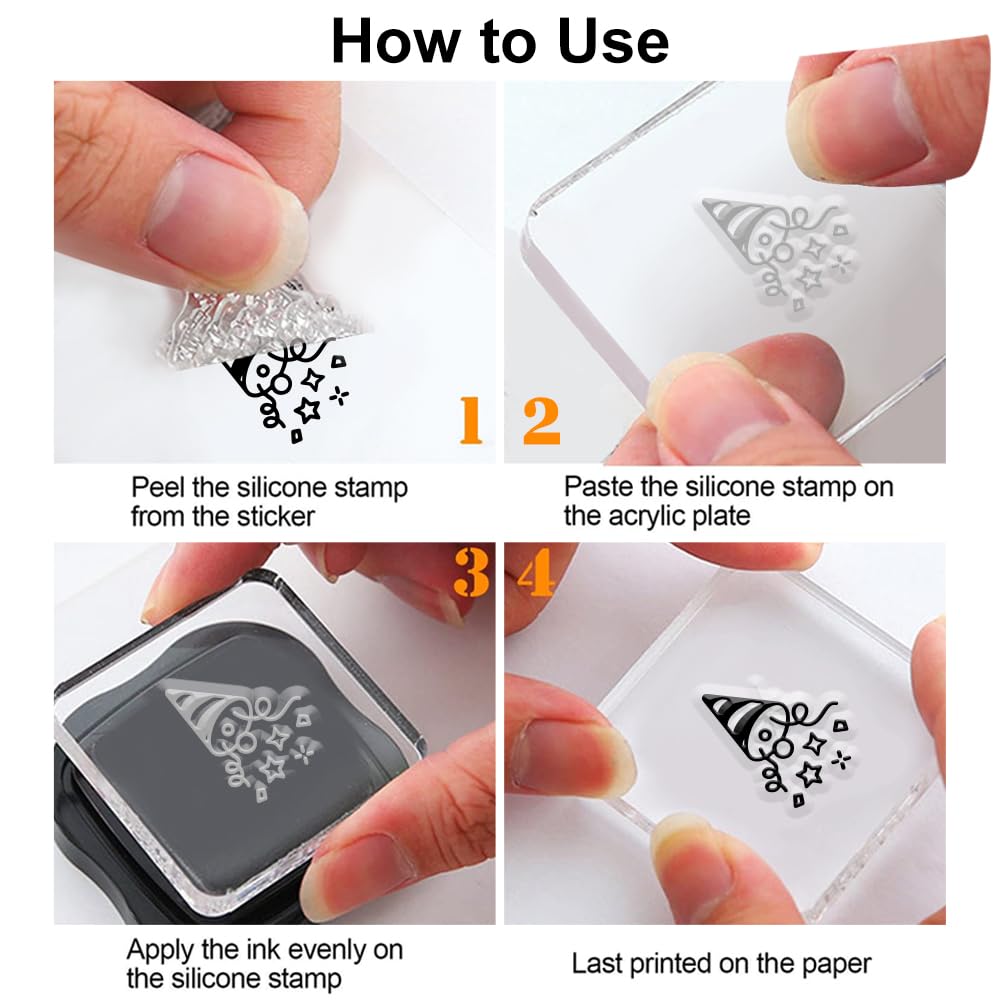 How to Use

1

Peel the silicone stamp from the sticker

2

Paste the silicone stamp on the acrylic plate

3

Apply the ink evenly on the silicone stamp

4

Last printed on the paper