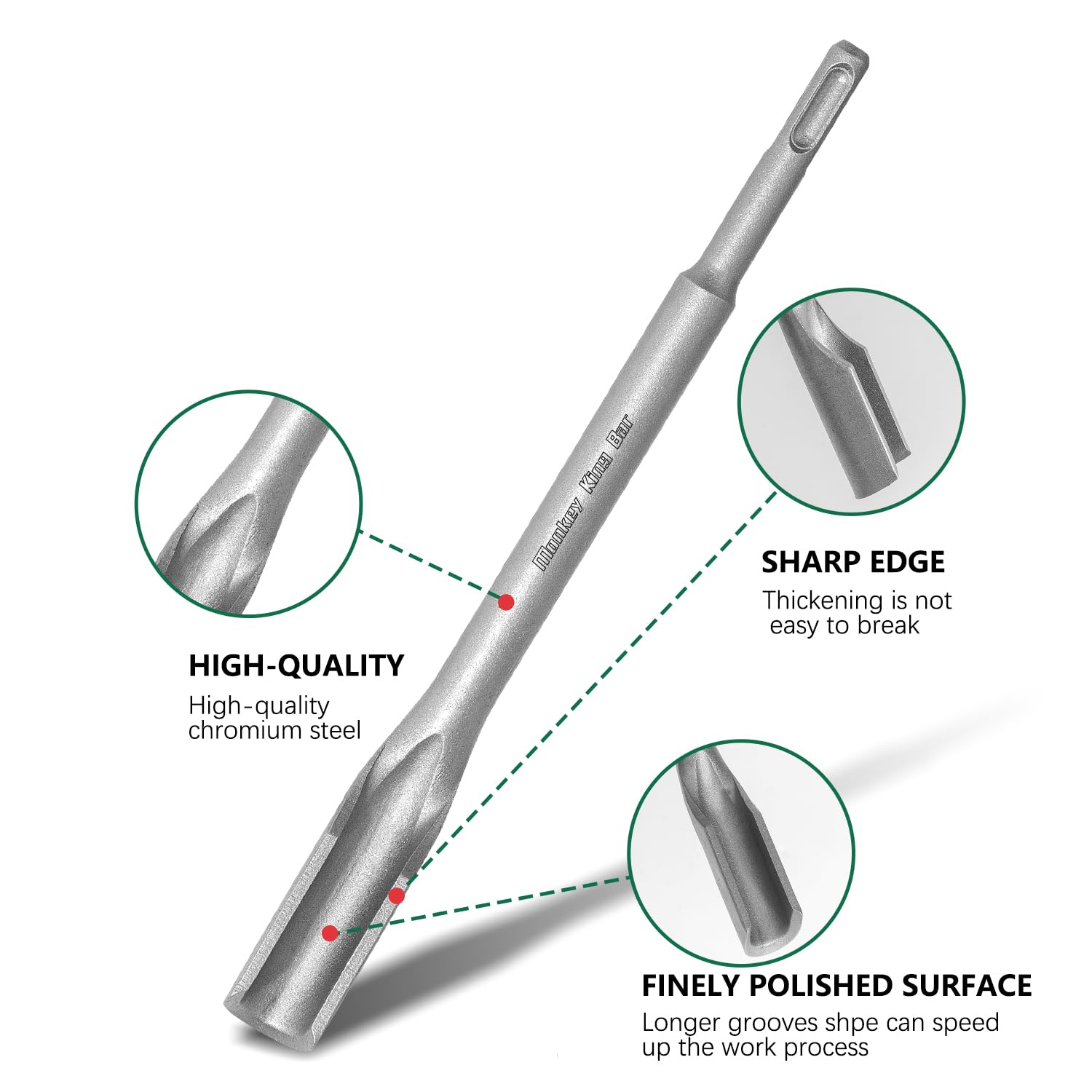 Monkey King Bar

SHARP EDGE
Thickening is not easy to break

HIGH-QUALITY
High-quality chromium steel

FINELY POLISHED SURFACE
Longer grooves shpe can speed up the work process