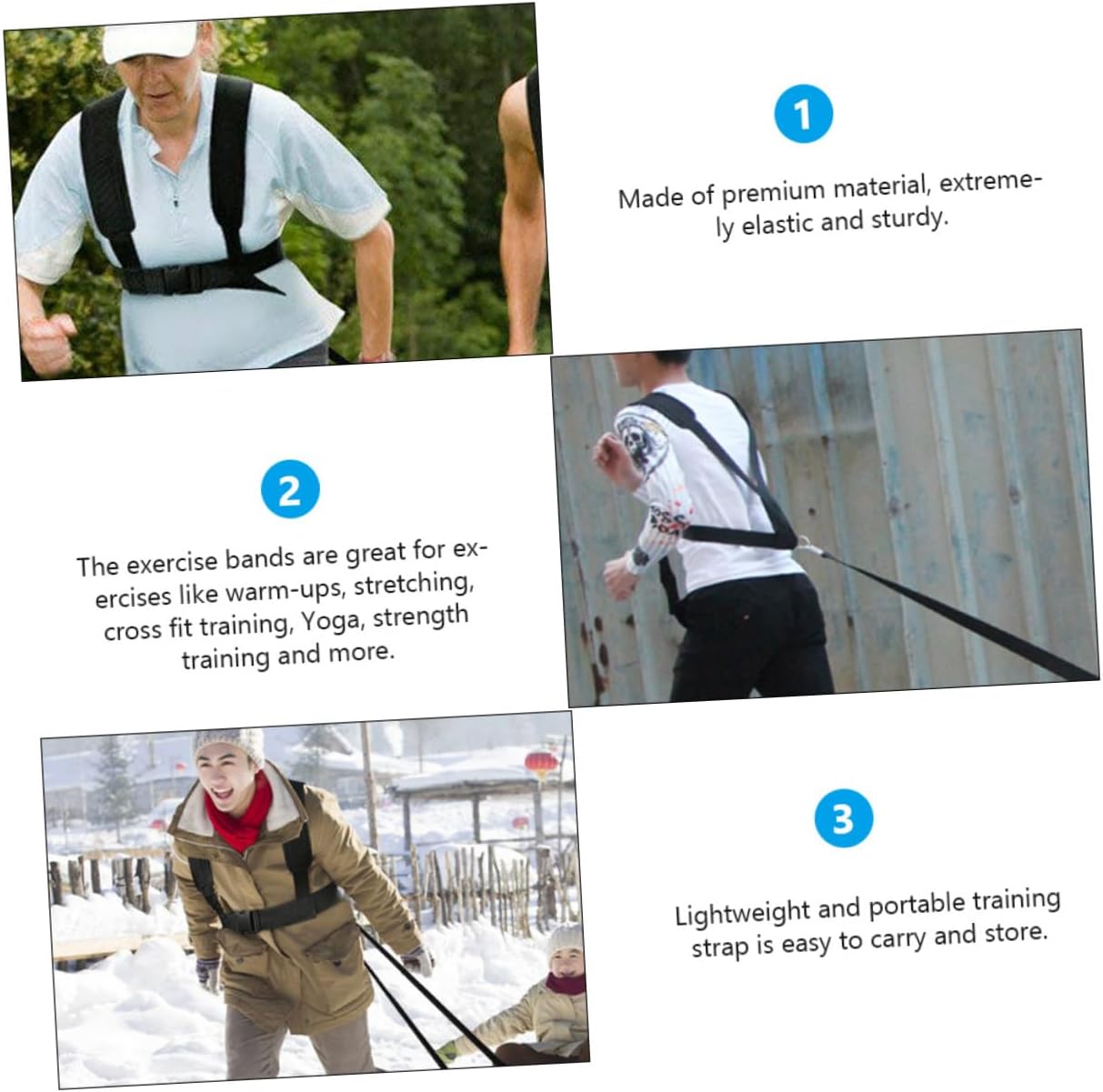 1

Made of premium material, extremely elastic and sturdy.

2

The exercise bands are great for exercises like warm-ups, stretching, cross fit training, Yoga, strength training and more.

3

Lightweight and portable training strap is easy to carry and store.