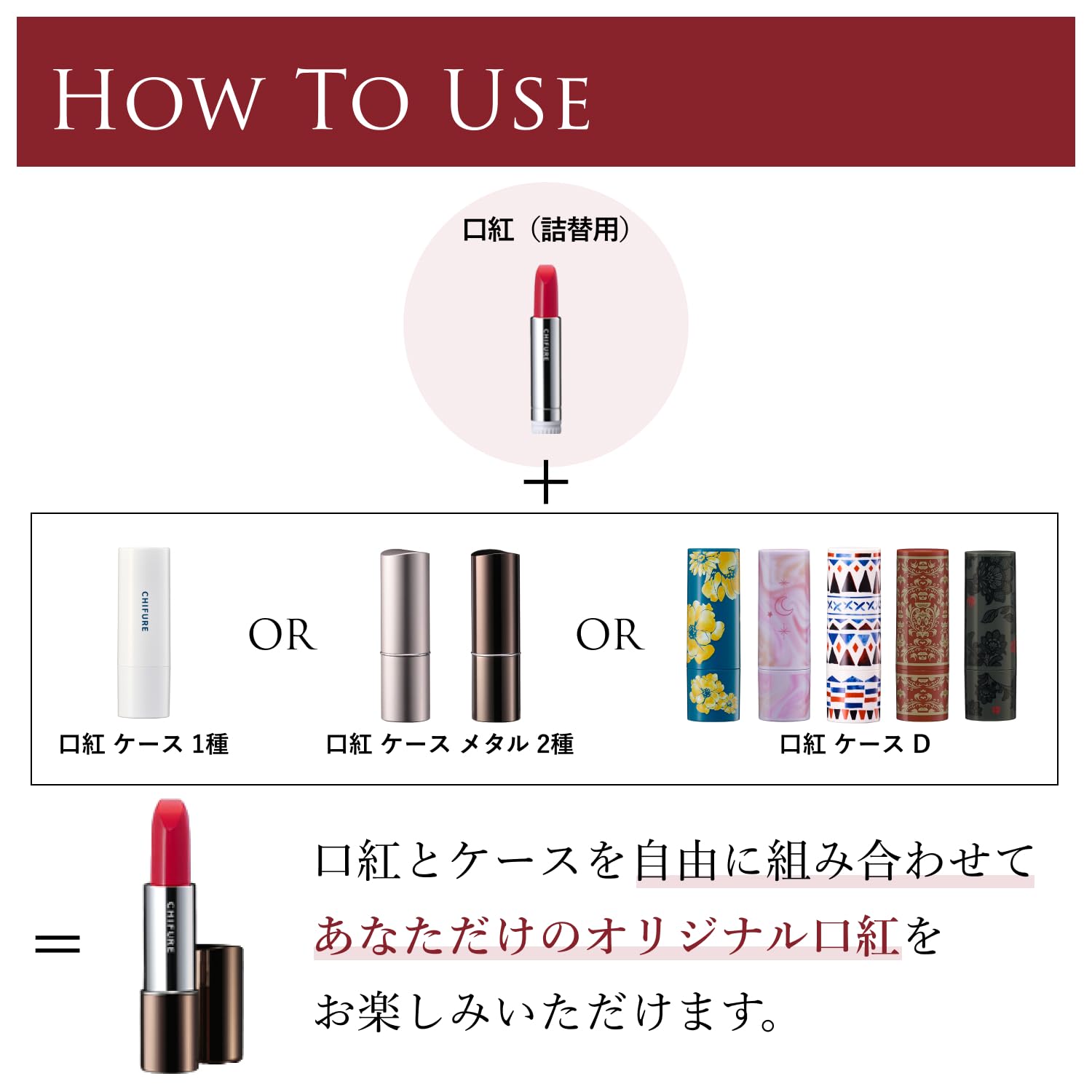 HOW TO USE

口紅（詰替用）

CHIFURE

+

CHIFURE

OR

OR

口紅 ケース 1種

口紅 ケース メタル 2種

口紅 ケース D

=

CHIFURE

口紅とケースを自由に組み合わせて
あなただけのオリジナル口紅を
お楽しみいただけます。