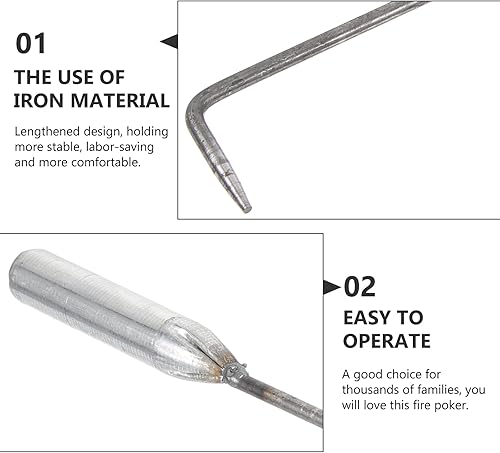 01

THE USE OF IRON MATERIAL

Lengthened design, holding more stable, labor-saving and more comfortable.

02

EASY TO OPERATE

A good choice for thousands of families, you will love this fire poker.