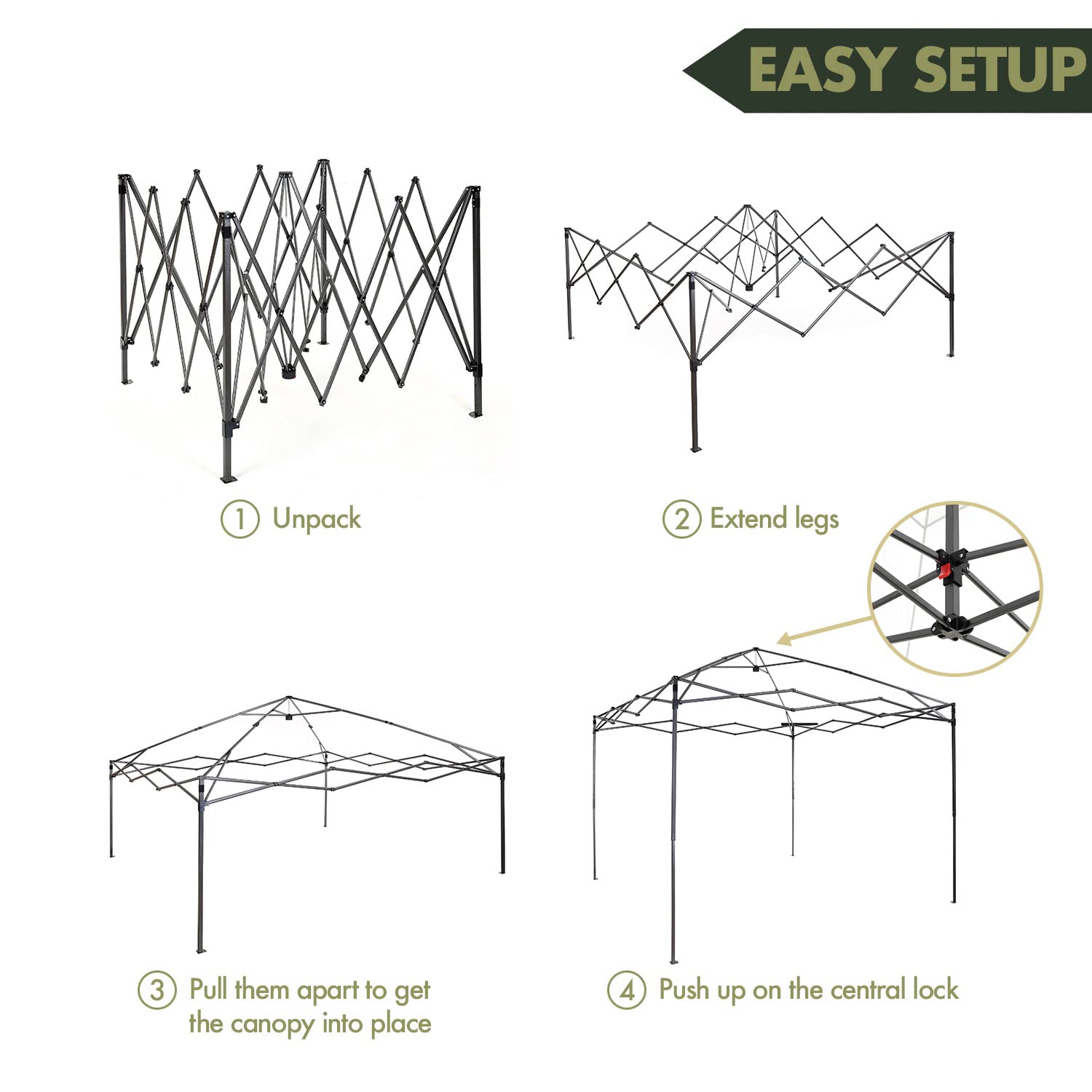 EASY SETUP

① Unpack

② Extend legs

③ Pull them apart to get the canopy into place

④ Push up on the central lock