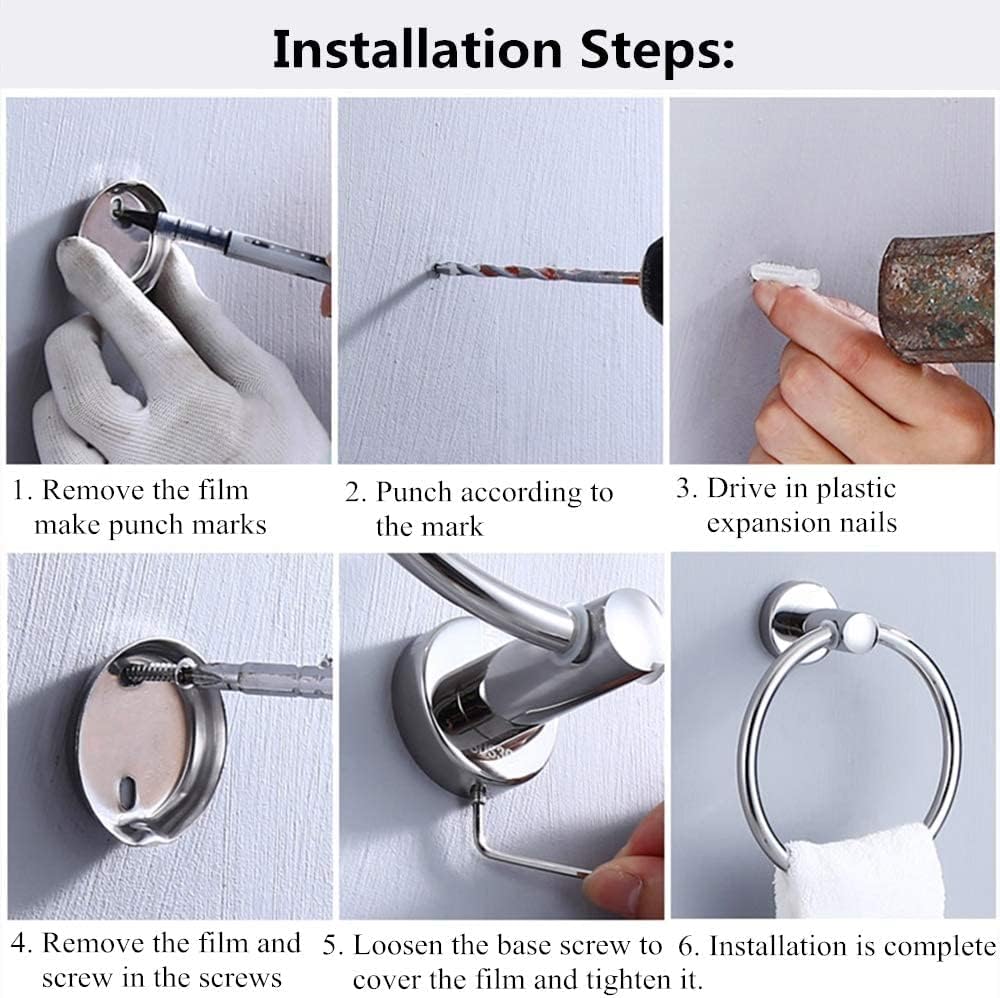 Installation Steps:

1. Remove the film make punch marks

2. Punch according to the mark

3. Drive in plastic expansion nails

4. Remove the film and screw in the screws

5. Loosen the base screw to cover the film and tighten it.

6. Installation is complete