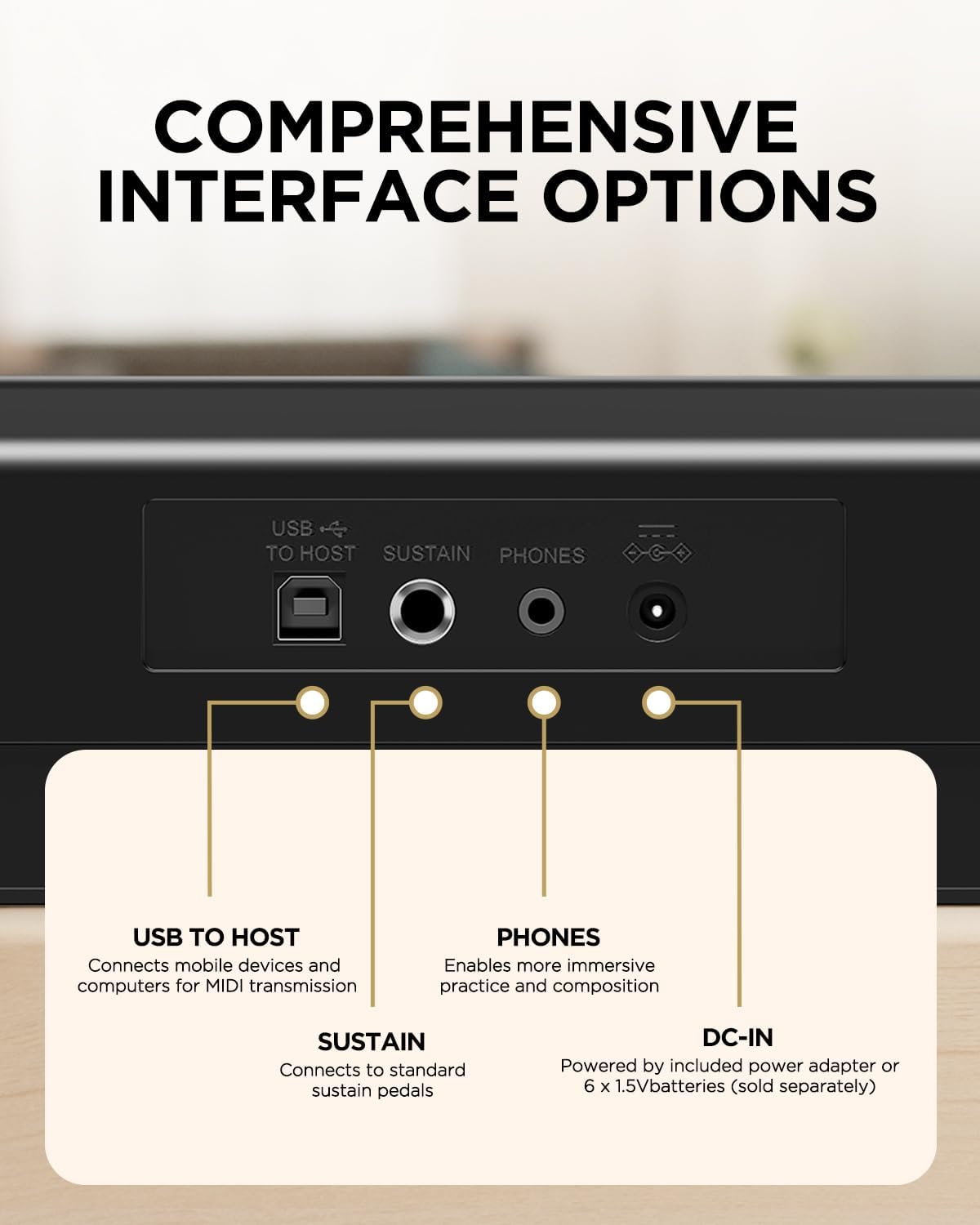 COMPREHENSIVE INTERFACE OPTIONS

USB TO HOST

SUSTAIN

PHONES

USB TO HOST
Connects mobile devices and computers for MIDI transmission

PHONES
Enables more immersive practice and composition

SUSTAIN
Connects to standard sustain pedals

DC-IN
Powered by included power adapter or 6 x 1.5Vbatteries (sold separately)