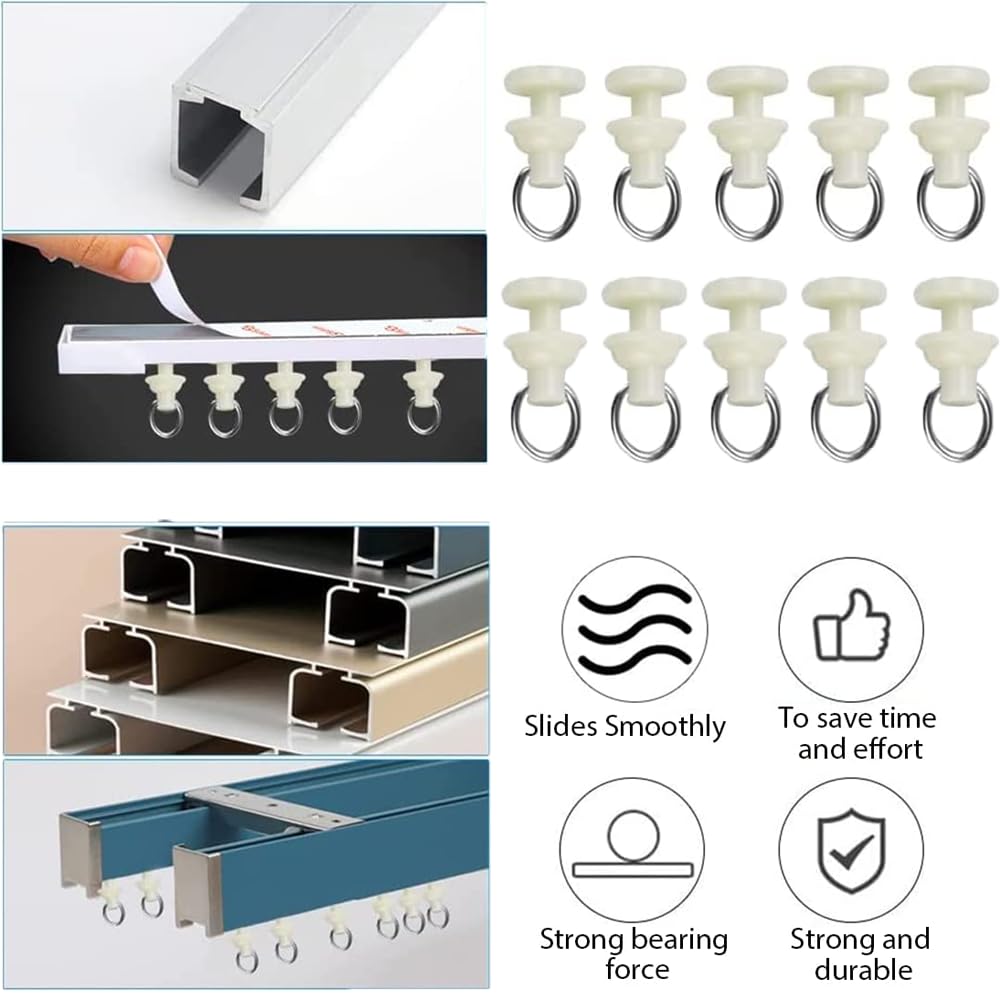 Slides Smoothly

To save time and effort

Strong bearing force

Strong and durable