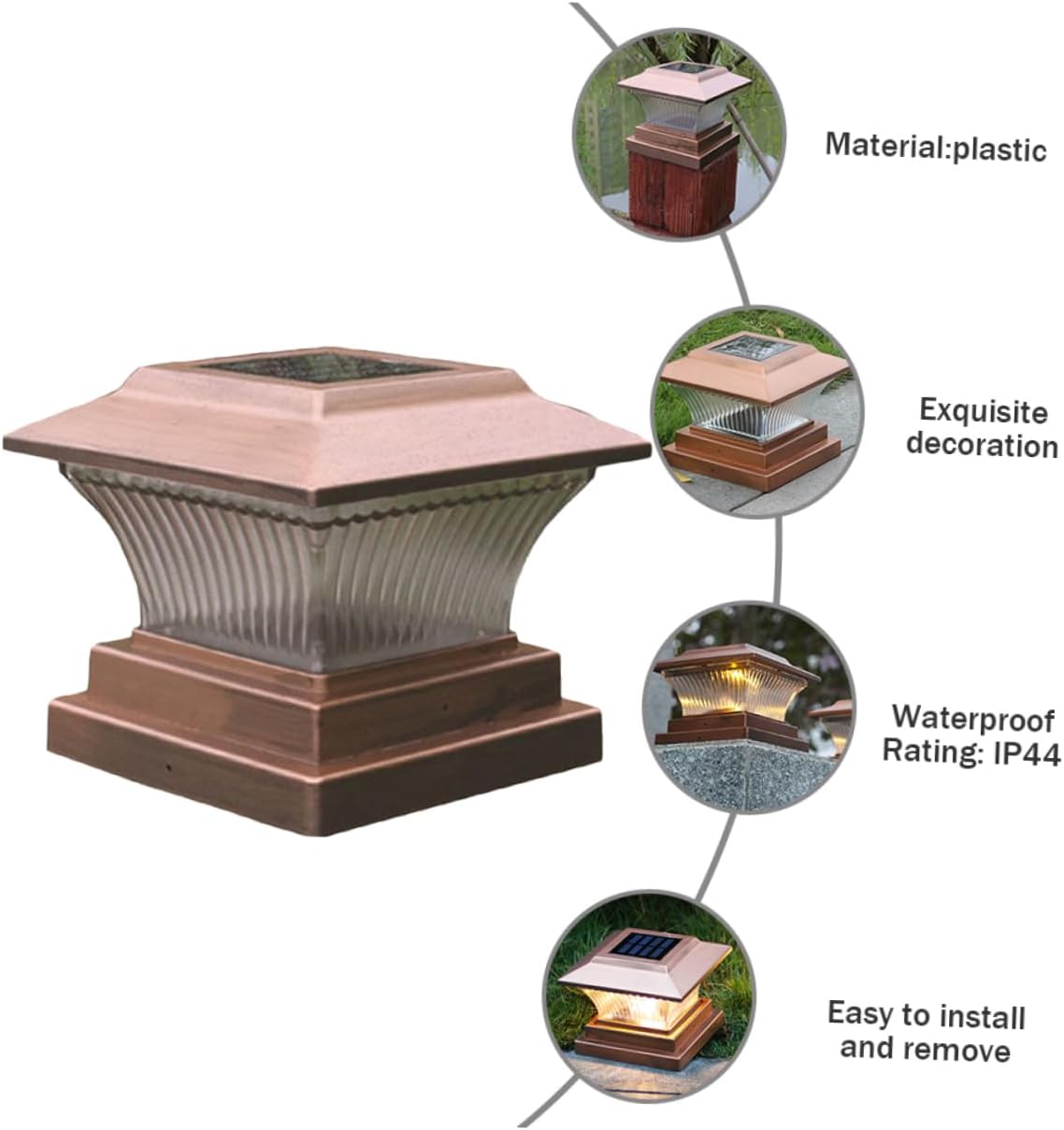 Material:plastic

Exquisite decoration

Waterproof Rating: IP44

Easy to install and remove