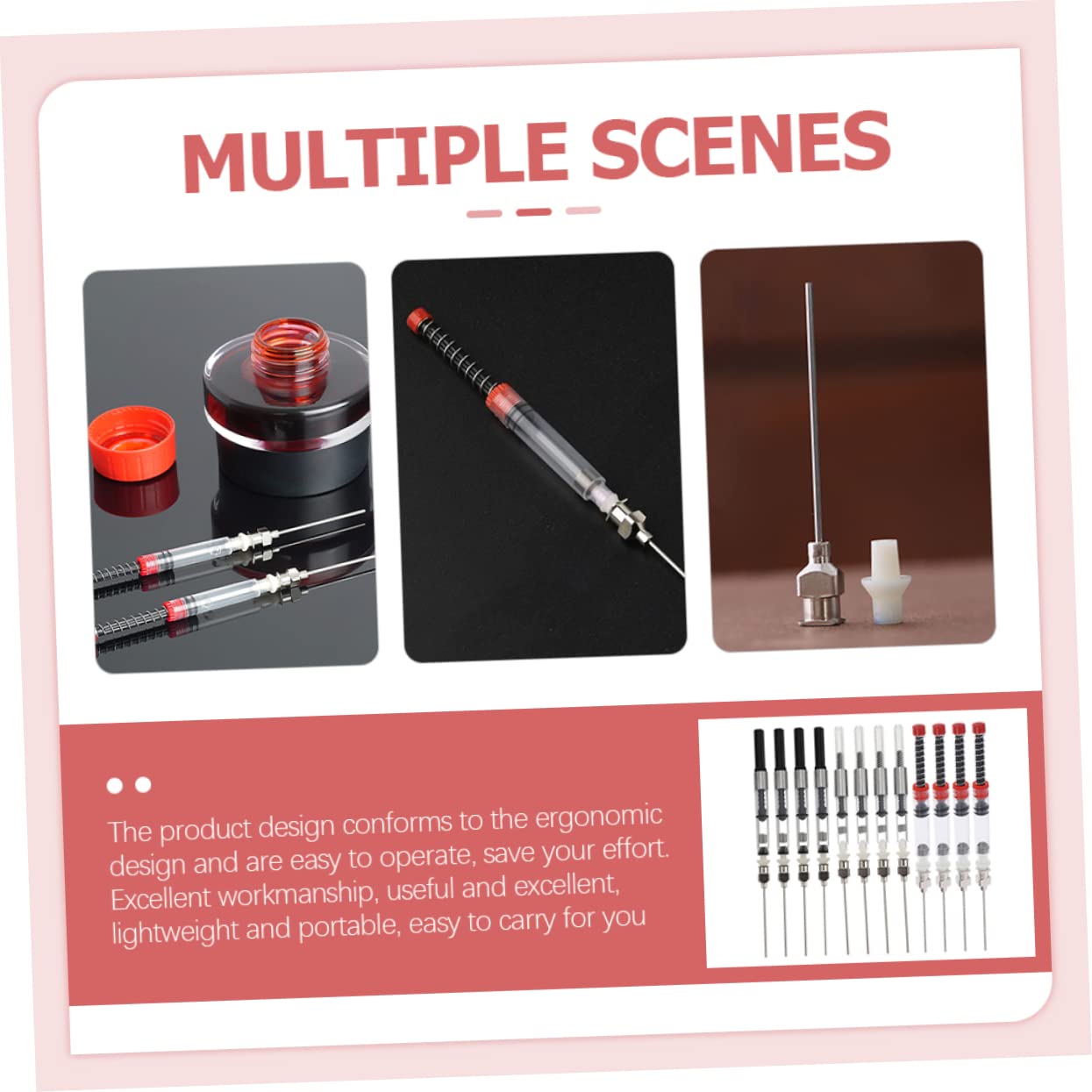 MULTIPLE SCENES

The product design conforms to the ergonomic design and are easy to operate, save your effort. Excellent workmanship, useful and excellent, lightweight and portable, easy to carry for you