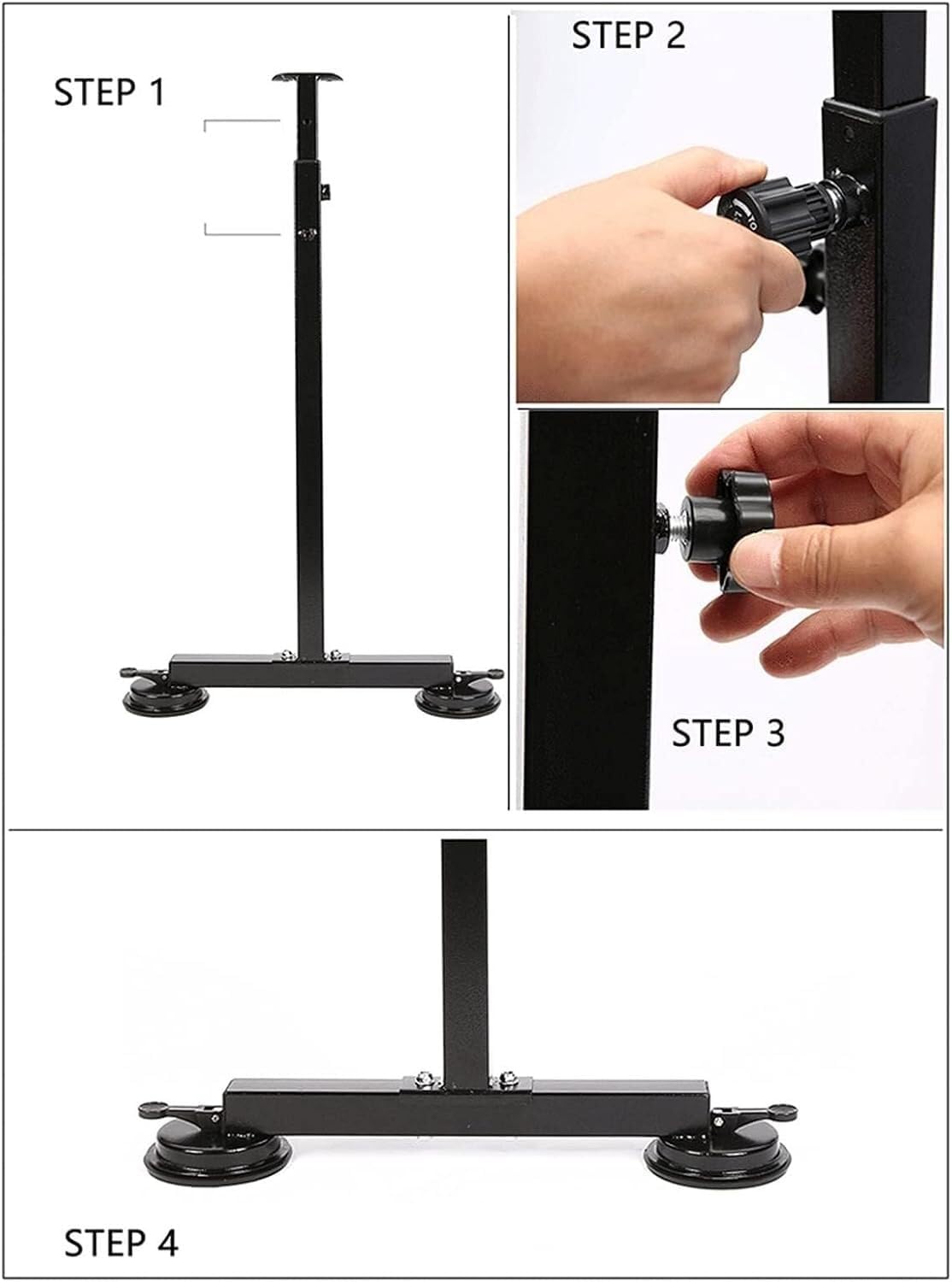 STEP 1

STEP 2

STEP 3

STEP 4