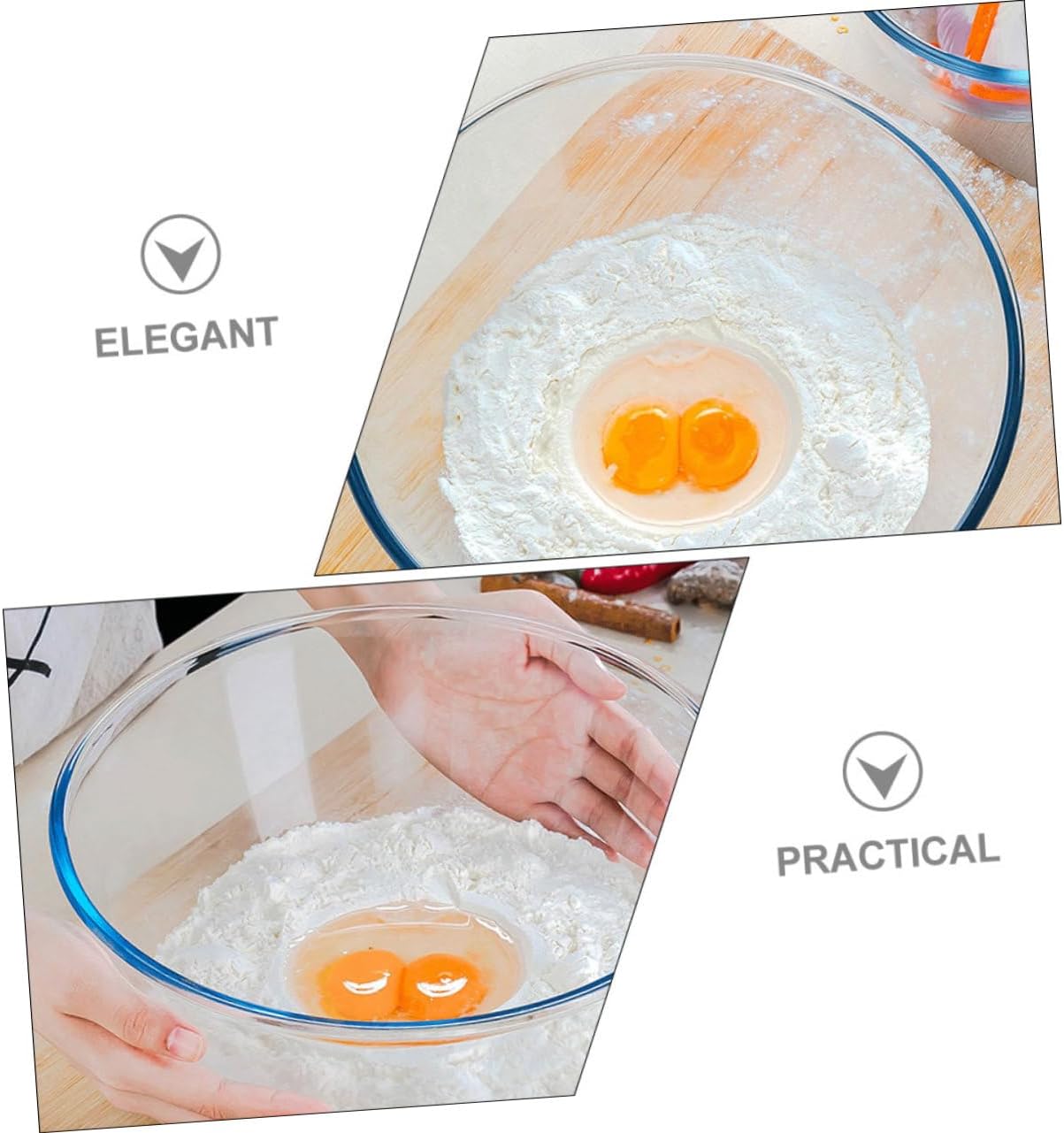 ELEGANT

PRACTICAL