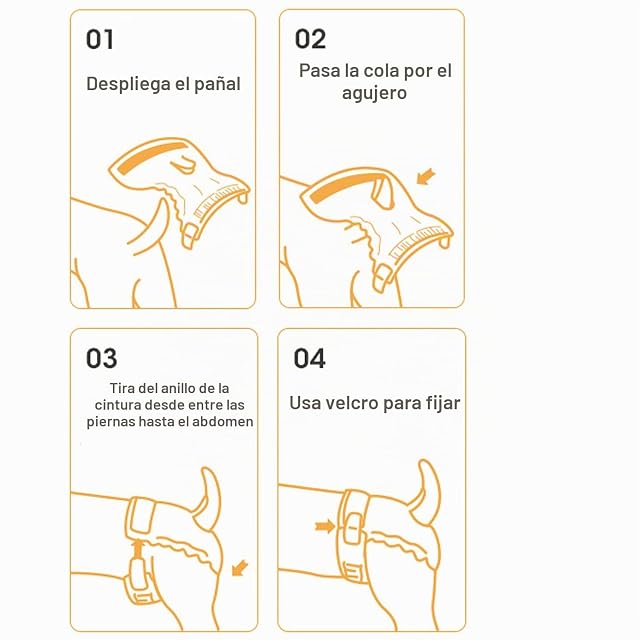 01

Despliega el pañal

02

Pasa la cola por el agujero

03

Tira del anillo de la cintura desde entre las piernas hasta el abdomen

04

Usa velcro para fijar