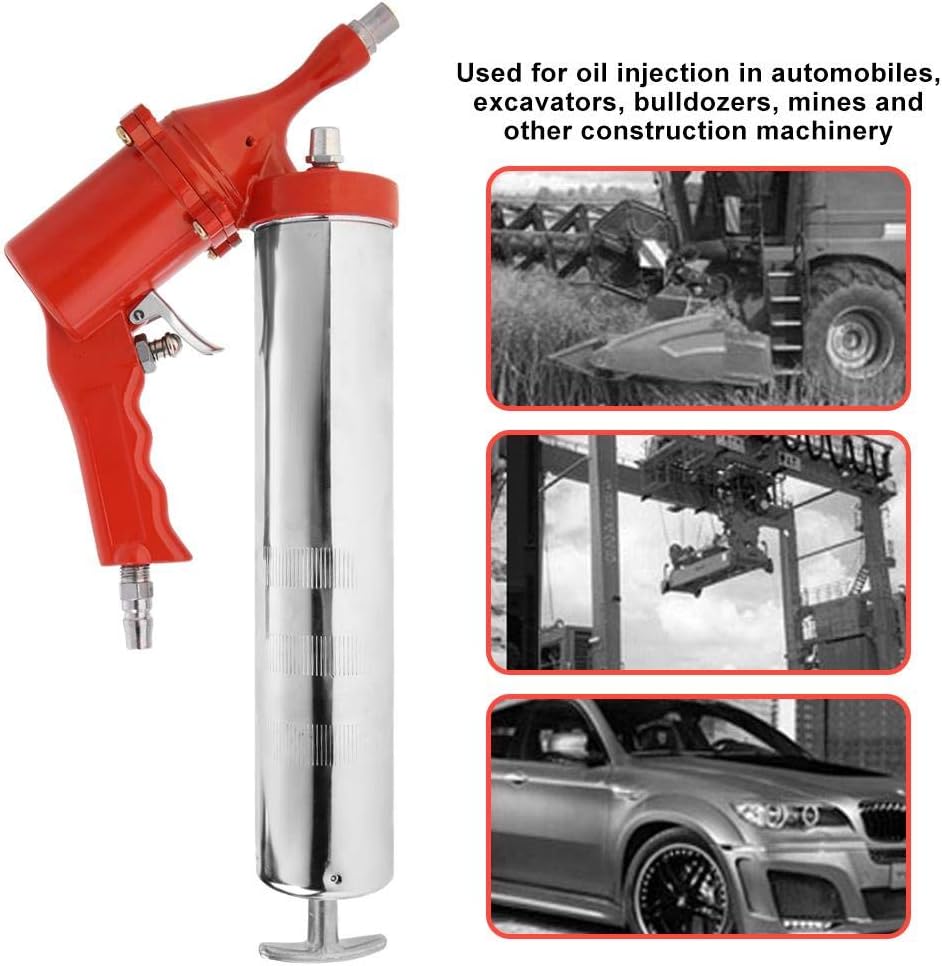 Used for oil injection in automobiles, excavators, bulldozers, mines and other construction machinery