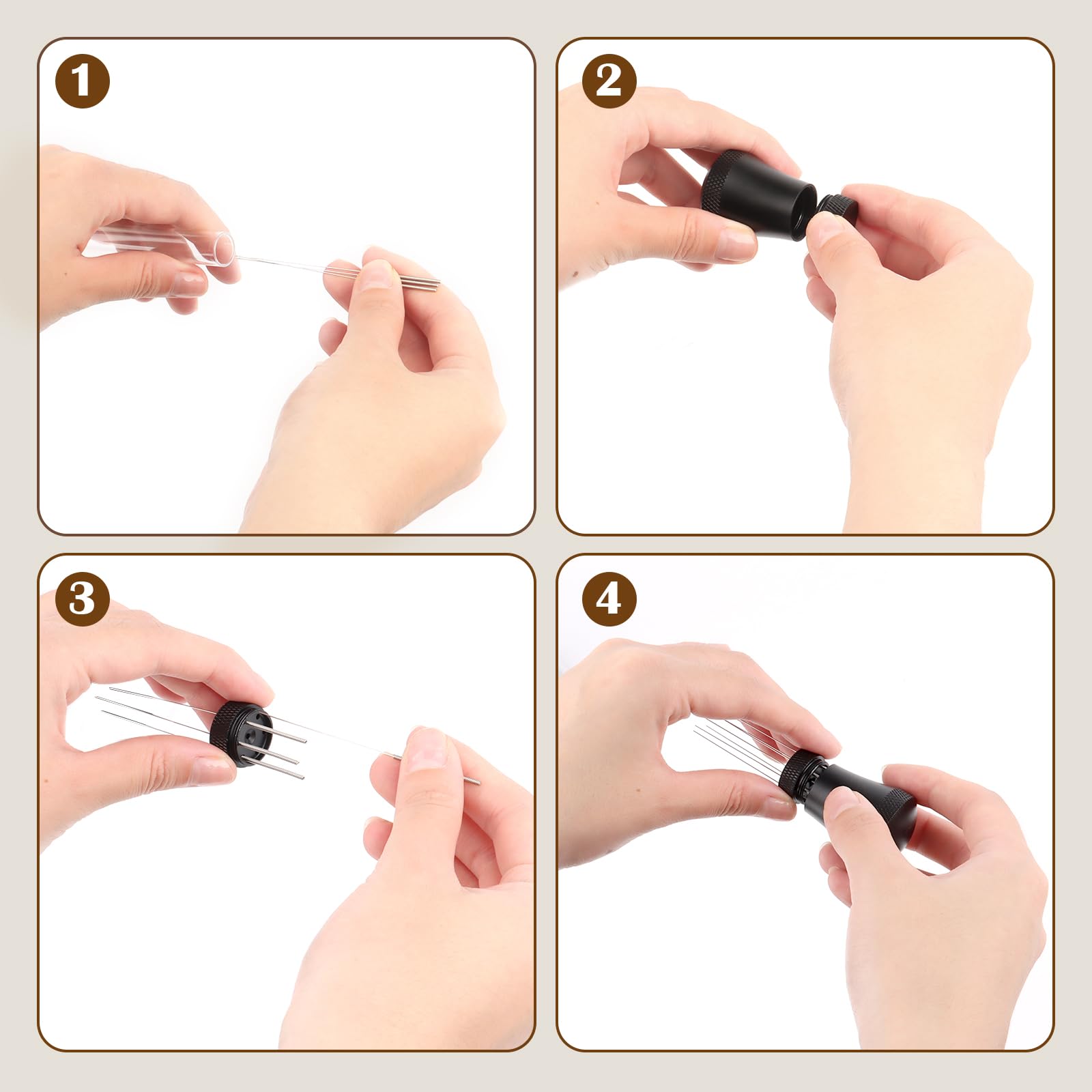 1

2

3

4