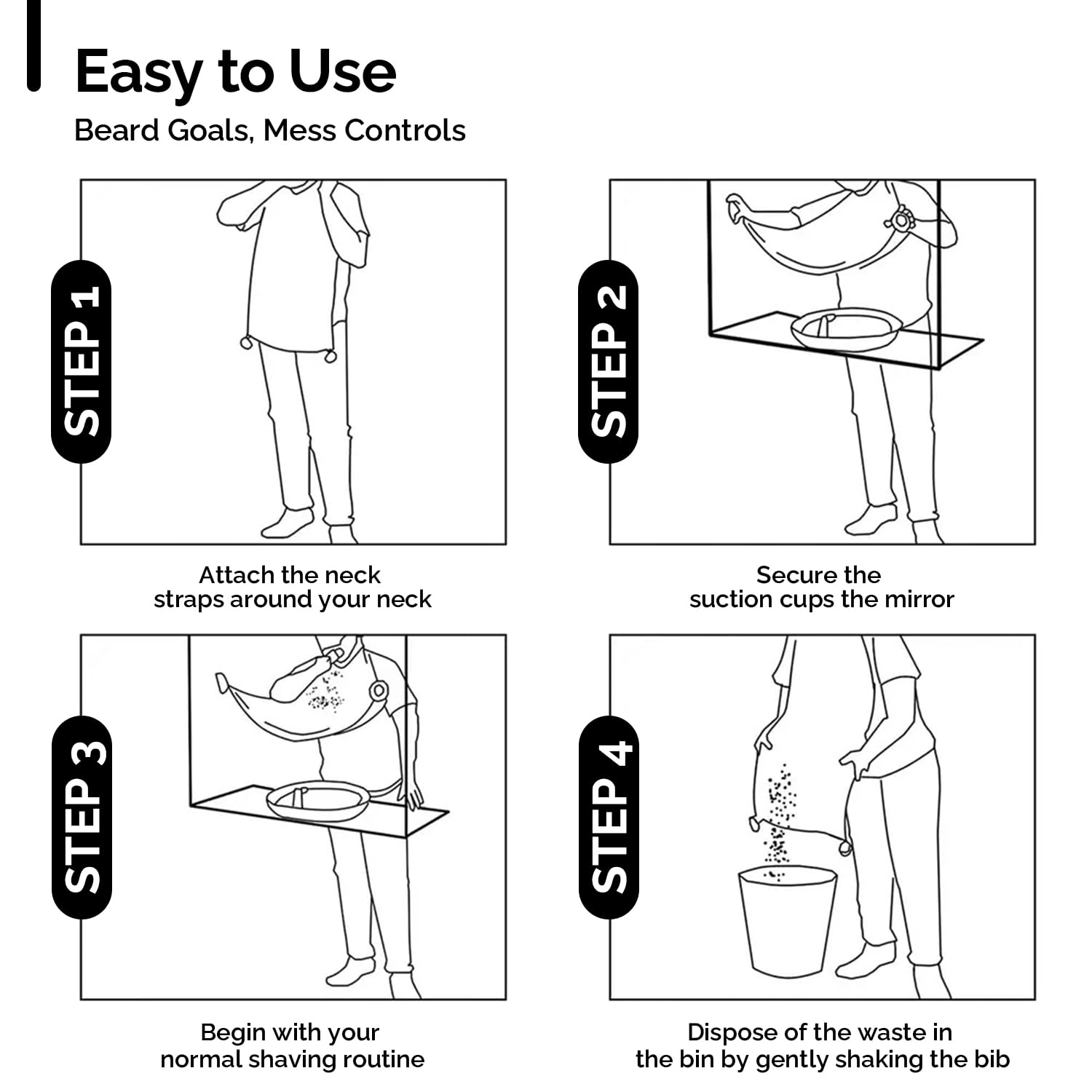 Easy to Use

Beard Goals, Mess Controls

STEP 1

Attach the neck straps around your neck

STEP 2

Secure the suction cups the mirror

STEP 3

Begin with your normal shaving routine

STEP 4

Dispose of the waste in the bin by gently shaking the bib