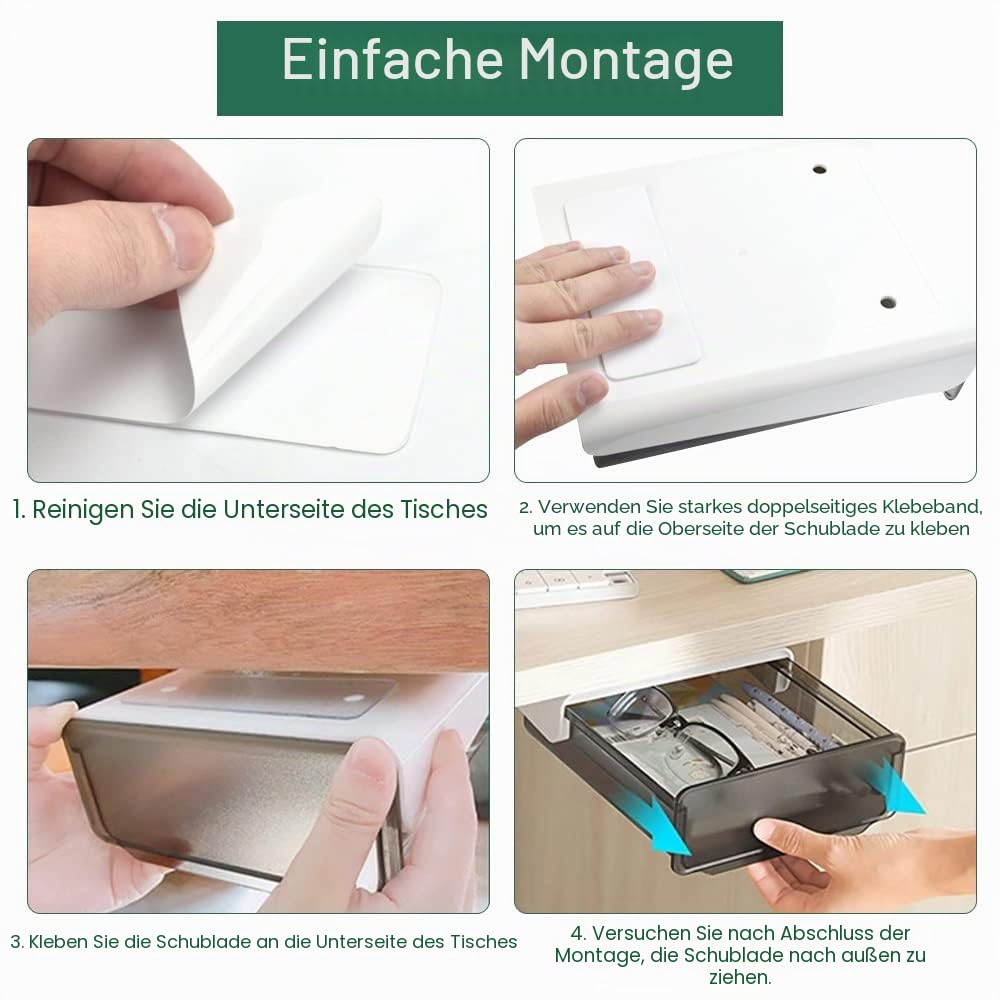 Einfache Montage

1. Reinigen Sie die Unterseite des Tisches

2. Verwenden Sie starkes doppelseitiges Klebeband, um es auf die Oberseite der Schublade zu kleben

3. Kleben Sie die Schublade an die Unterseite des Tisches

4. Versuchen Sie nach Abschluss der Montage, die Schublade nach außen zu ziehen.