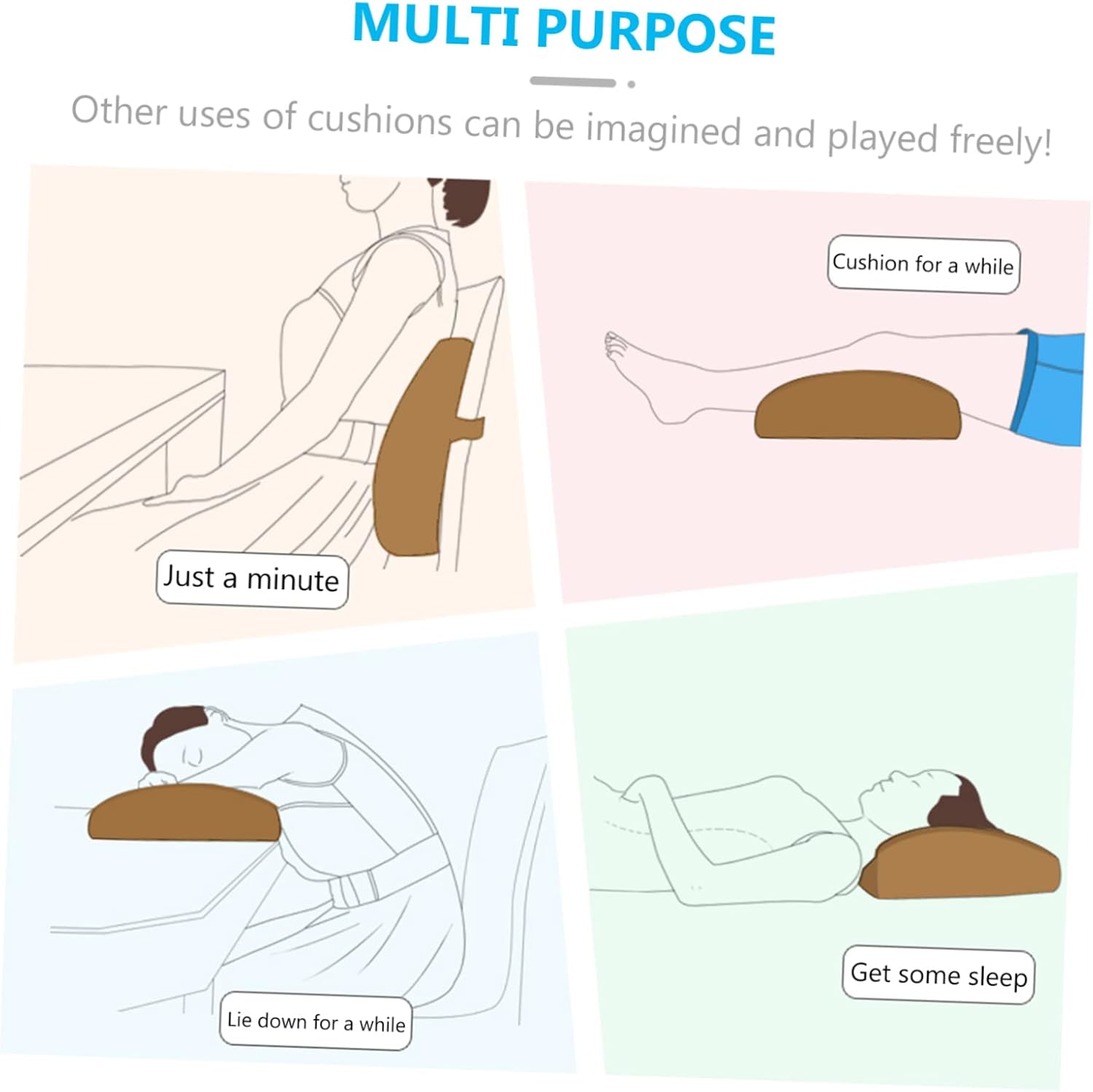 MULTI PURPOSE

Other uses of cushions can be imagined and played freely!

Just a minute

Cushion for a while

Lie down for a while

Get some sleep