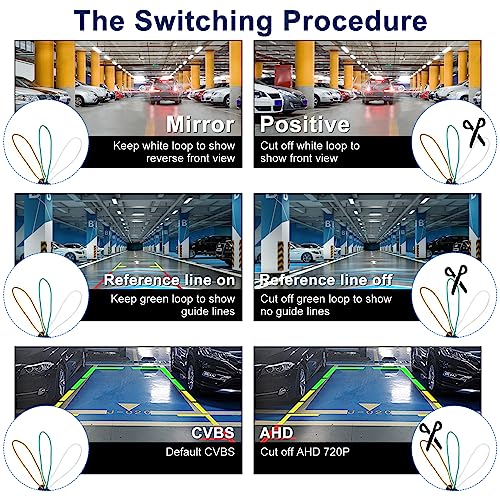 The Switching Procedure

Mirror
Keep white loop to show reverse front view

Positive
Cut off white loop to show front view

Reference line on
Keep green loop to show guide lines

Reference line off
Cut off green loop to show no guide lines

CVBS
Default CVBS

AHD
Cut off AHD 720P