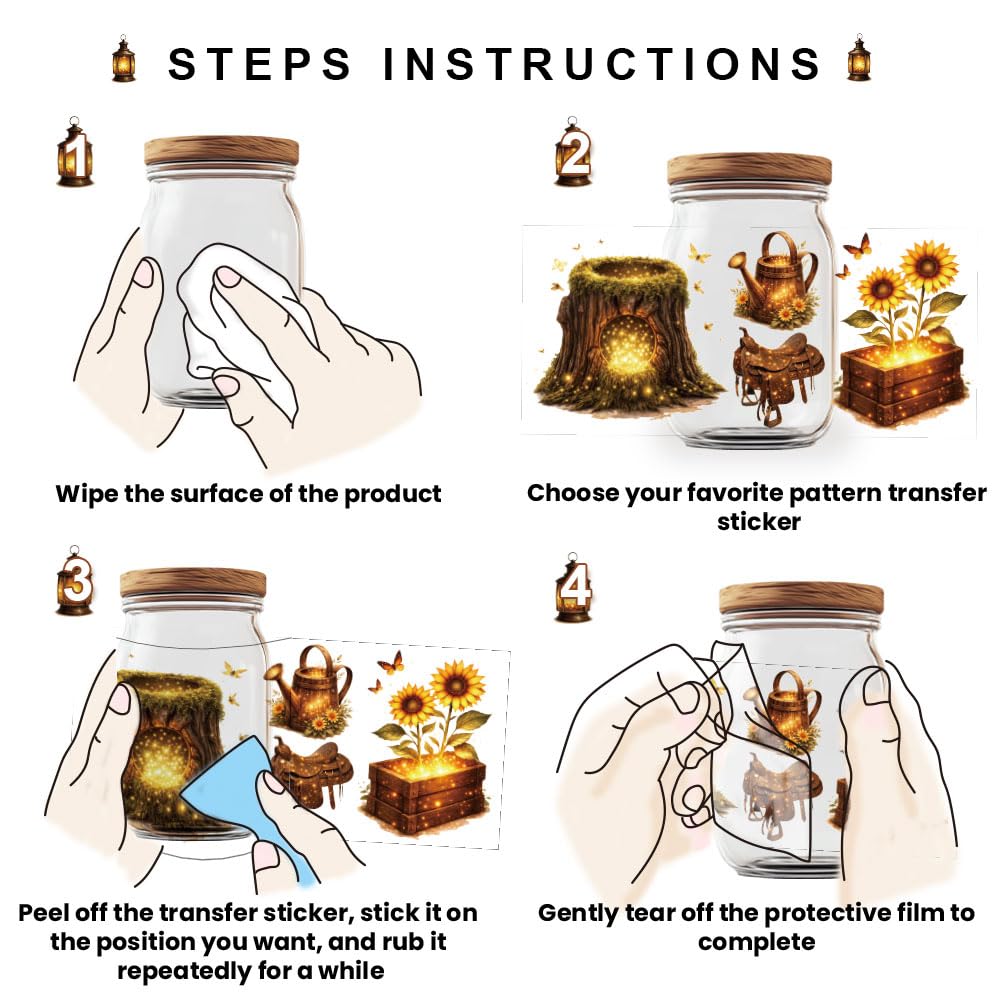 STEPS INSTRUCTIONS

1

Wipe the surface of the product

2

Choose your favorite pattern transfer sticker

3

Peel off the transfer sticker, stick it on the position you want, and rub it repeatedly for a while

4

Gently tear off the protective film to complete