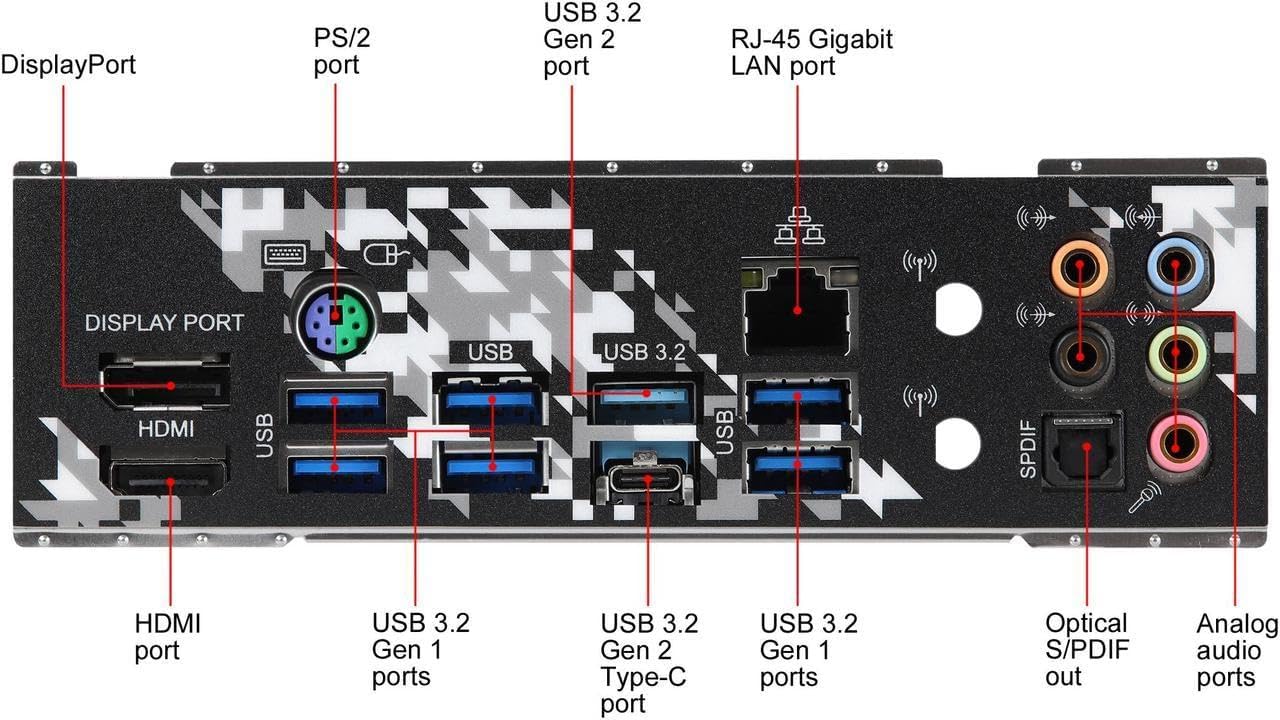 DisplayPort

PS/2 port

USB 3.2 Gen 2 port

RJ-45 Gigabit LAN port

DISPLAY PORT

HDMI

USB

USB

USB 3.2

USB

SPDIF

HDMI port

USB 3.2 Gen 1 ports

USB 3.2 Gen 2 Type-C port

USB 3.2 Gen 1 ports

Optical S/PDIF out

Analog audio ports