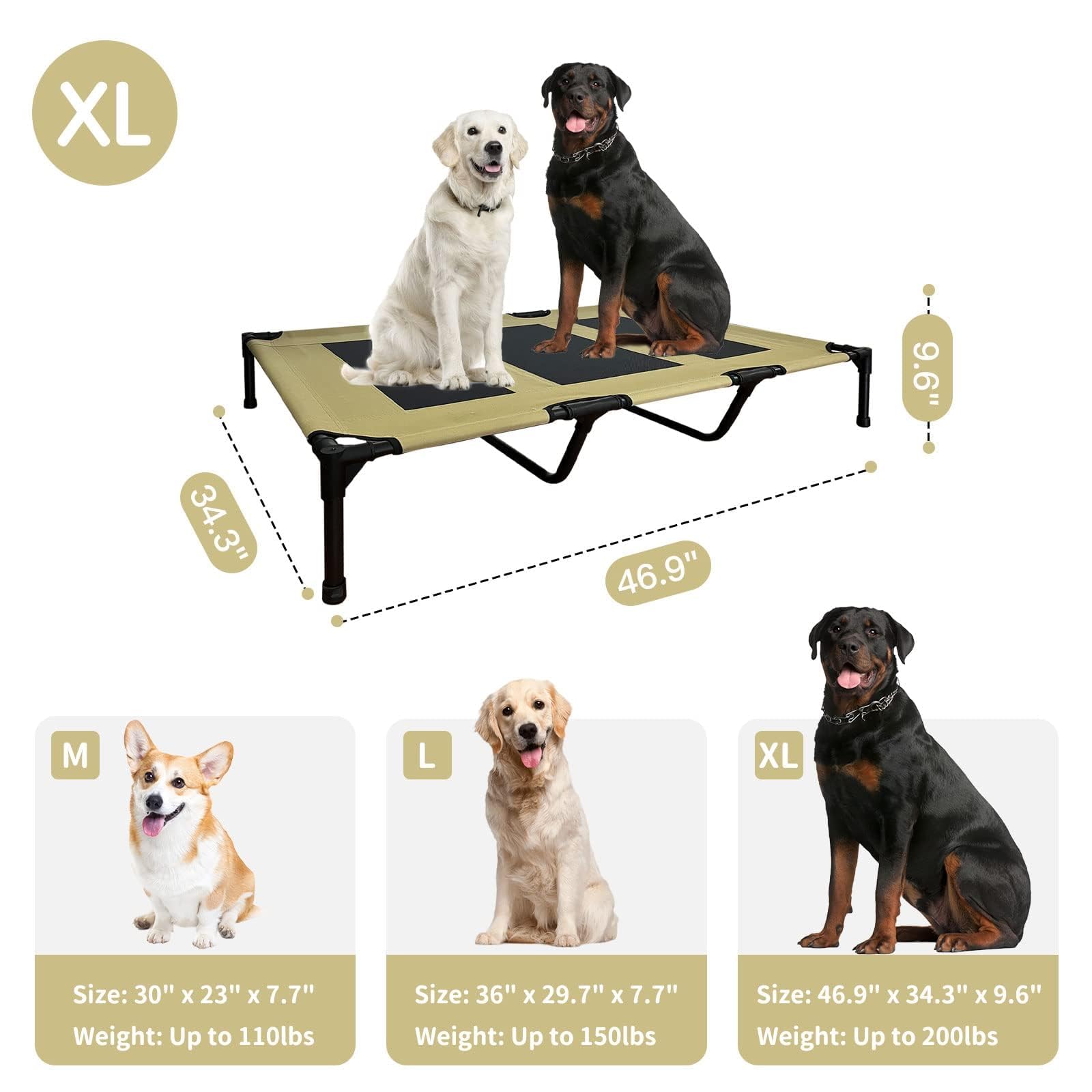 XL

9.6"

34.3"

46.9"

M

Size: 30" x 23" x 7.7"
Weight: Up to 110lbs

L

Size: 36" x 29.7" x 7.7"
Weight: Up to 150lbs

XL

Size: 46.9" x 34.3" x 9.6"
Weight: Up to 200lbs