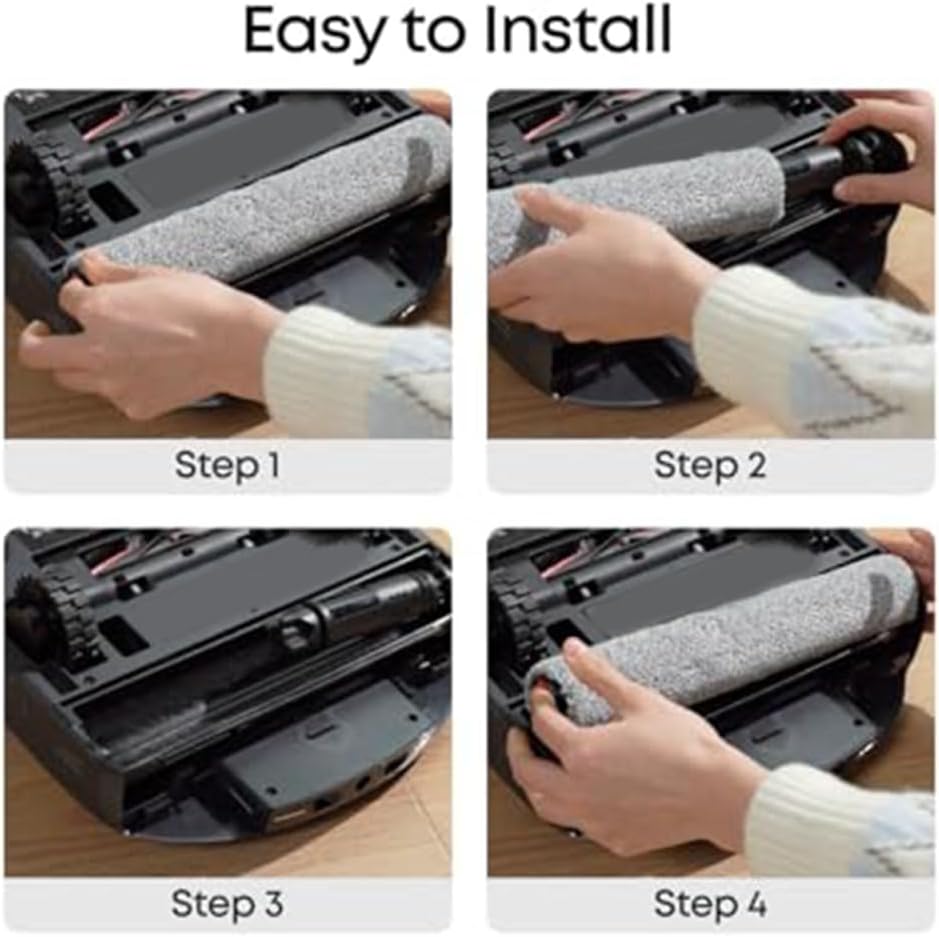 Easy to Install

Step 1

Step 2

Step 3

Step 4