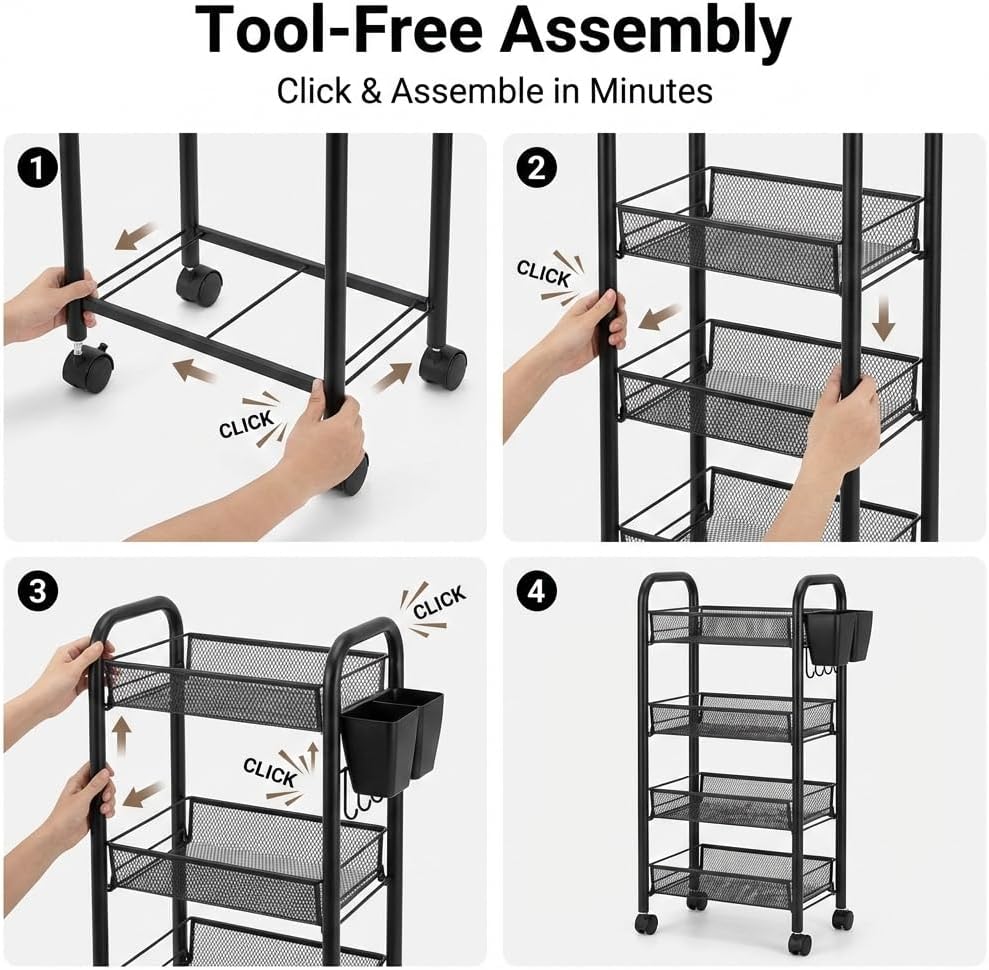 Tool-Free Assembly

Click & Assemble in Minutes

1

CLICK

2

CLICK

3

CLICK

CLICK

4