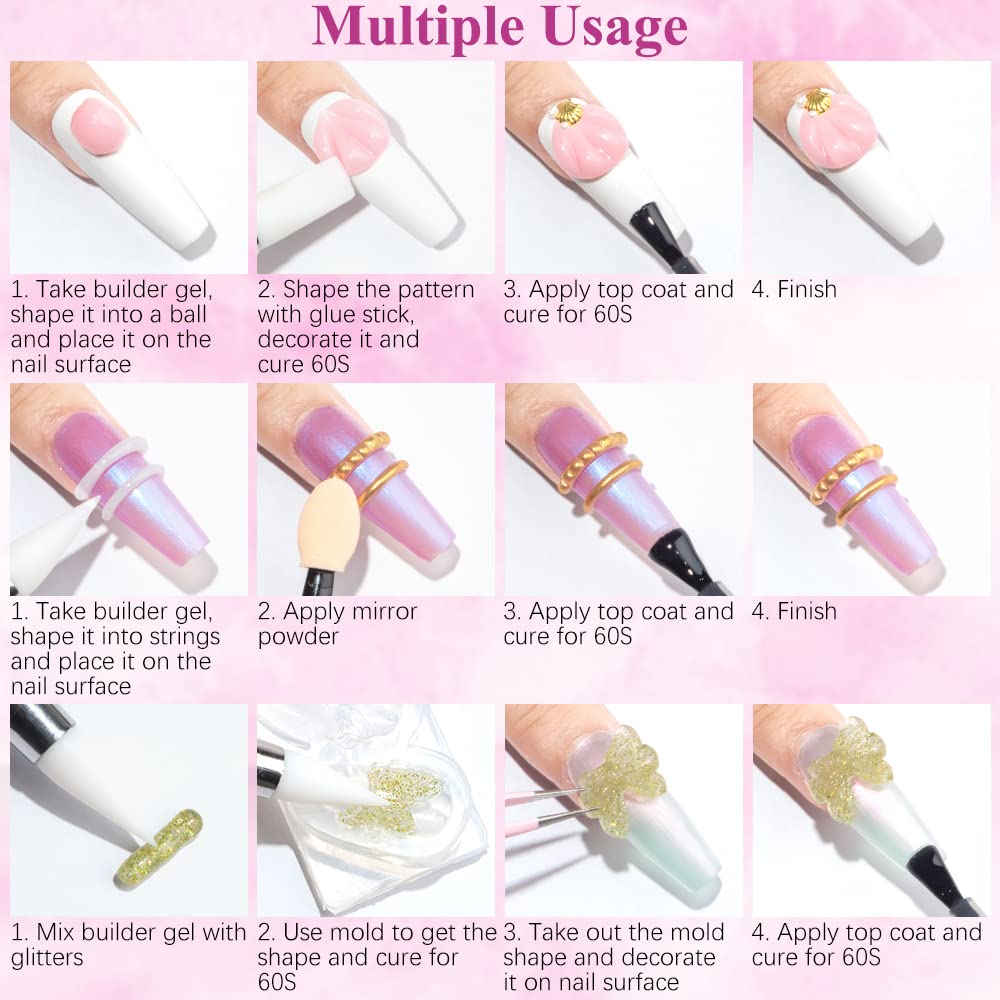 Multiple Usage

1. Take builder gel, shape it into a ball and place it on the nail surface

2. Shape the pattern with glue stick, decorate it and cure 60S

3. Apply top coat and cure for 60S

4. Finish

1. Take builder gel, shape it into strings and place it on the nail surface

2. Apply mirror powder

3. Apply top coat and cure for 60S

4. Finish

1. Mix builder gel with glitters

2. Use mold to get the shape and cure for 60S

3. Take out the mold shape and decorate it on nail surface

4. Apply top coat and cure for 60S