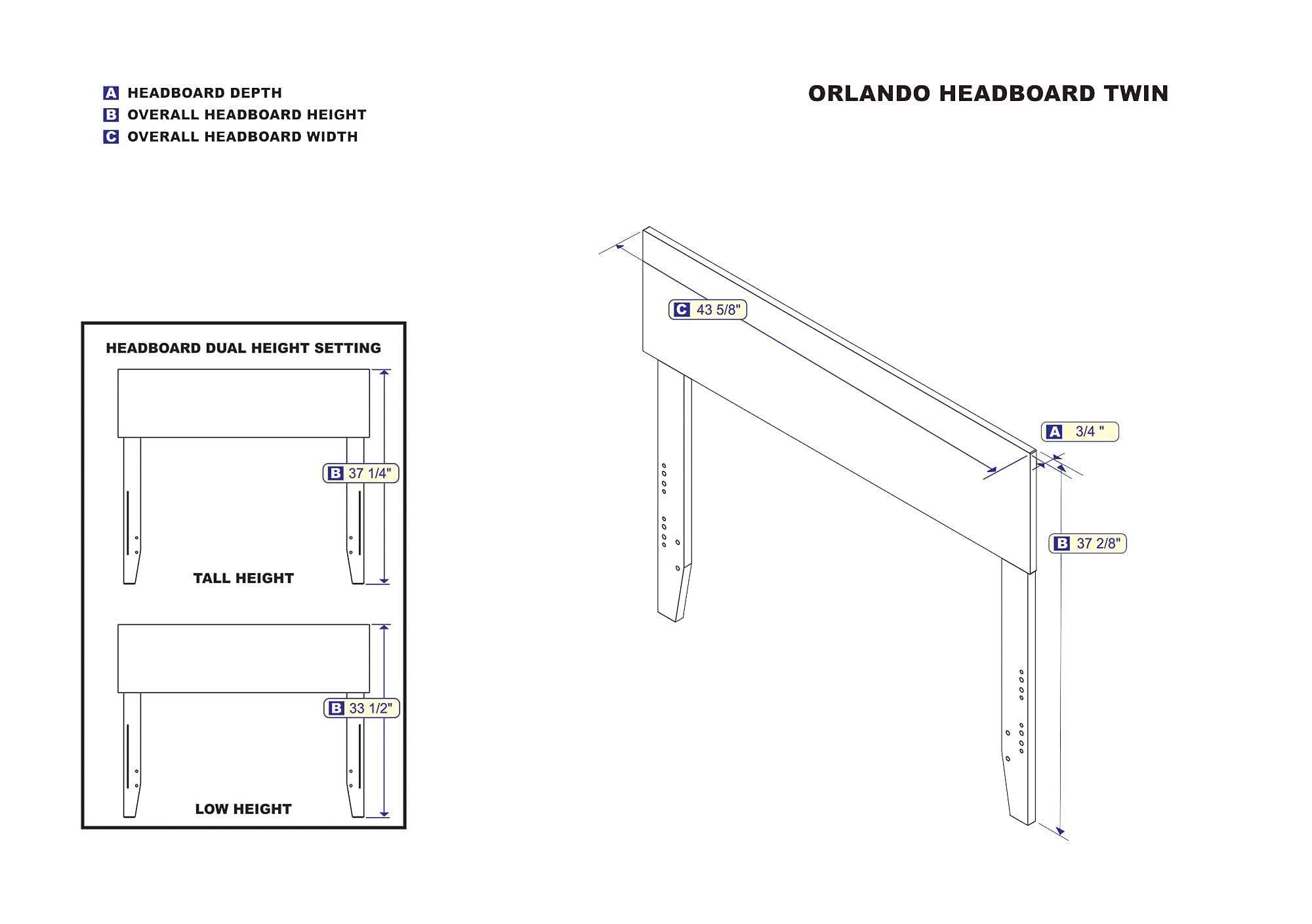 A HEADBOARD DEPTH
B OVERALL HEADBOARD HEIGHT
C OVERALL HEADBOARD WIDTH

ORLANDO HEADBOARD TWIN

HEADBOARD DUAL HEIGHT SETTING

B 37 1/4"

TALL HEIGHT

B 33 1/2"

LOW HEIGHT

C 43 5/8"

A 3/4 "

B 37 2/8"