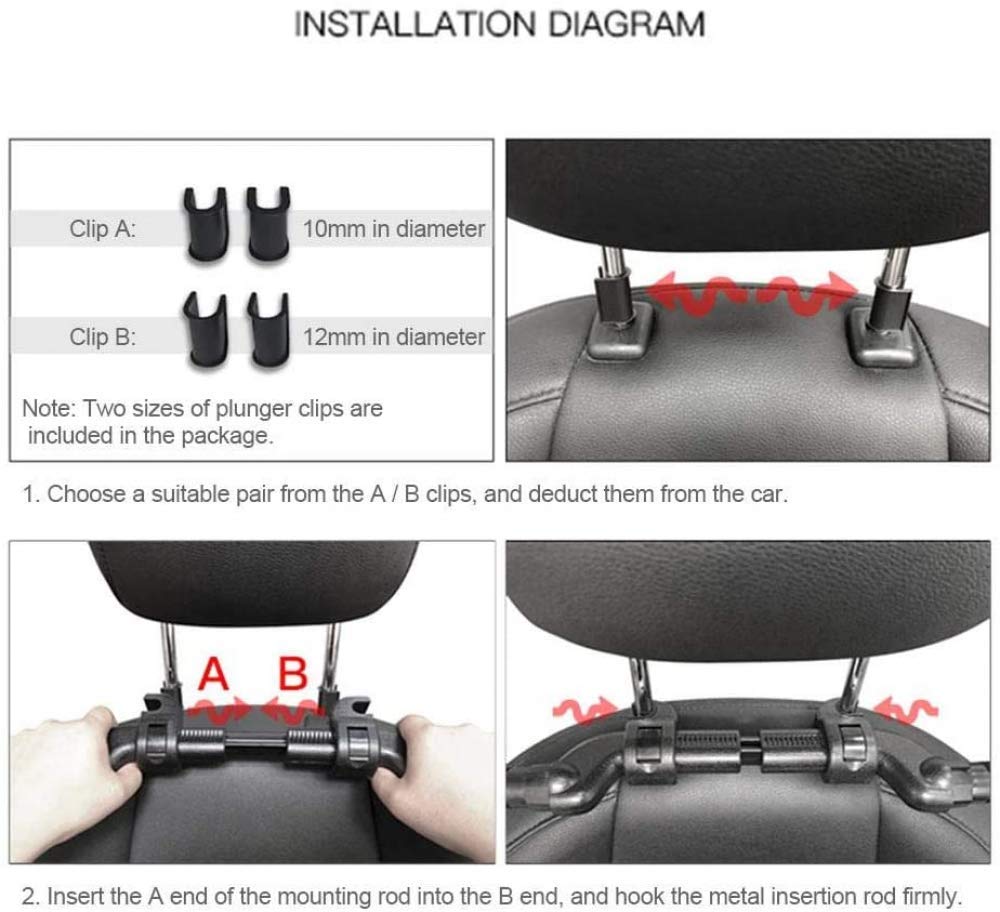 INSTALLATION DIAGRAM

Clip A: 10mm in diameter

Clip B: 12mm in diameter

Note: Two sizes of plunger clips are included in the package.

1. Choose a suitable pair from the A / B clips, and deduct them from the car.

A B

2. Insert the A end of the mounting rod into the B end, and hook the metal insertion rod firmly.