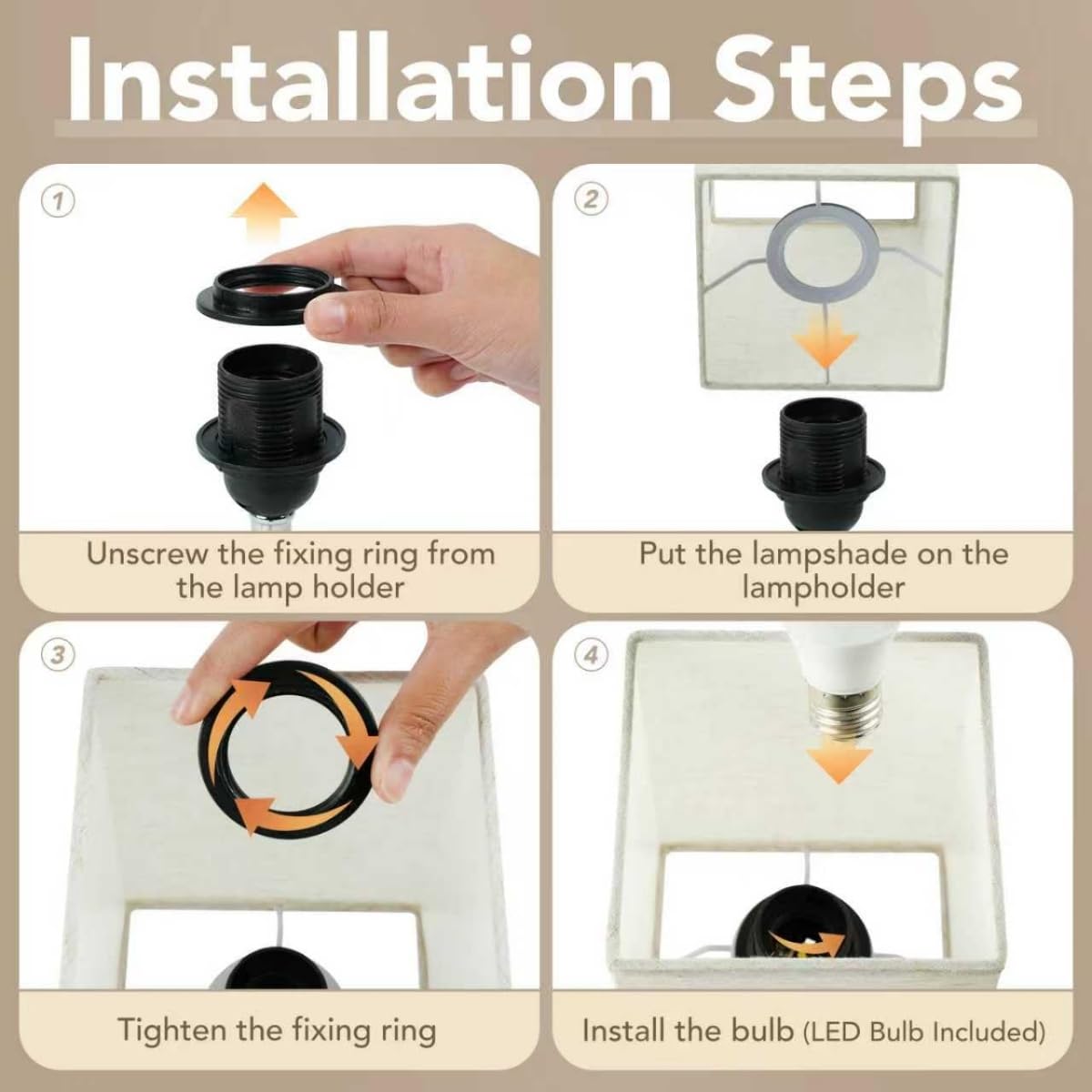 Installation Steps

1

Unscrew the fixing ring from the lamp holder

2

Put the lampshade on the lampholder

3

Tighten the fixing ring

4

Install the bulb (LED Bulb Included)