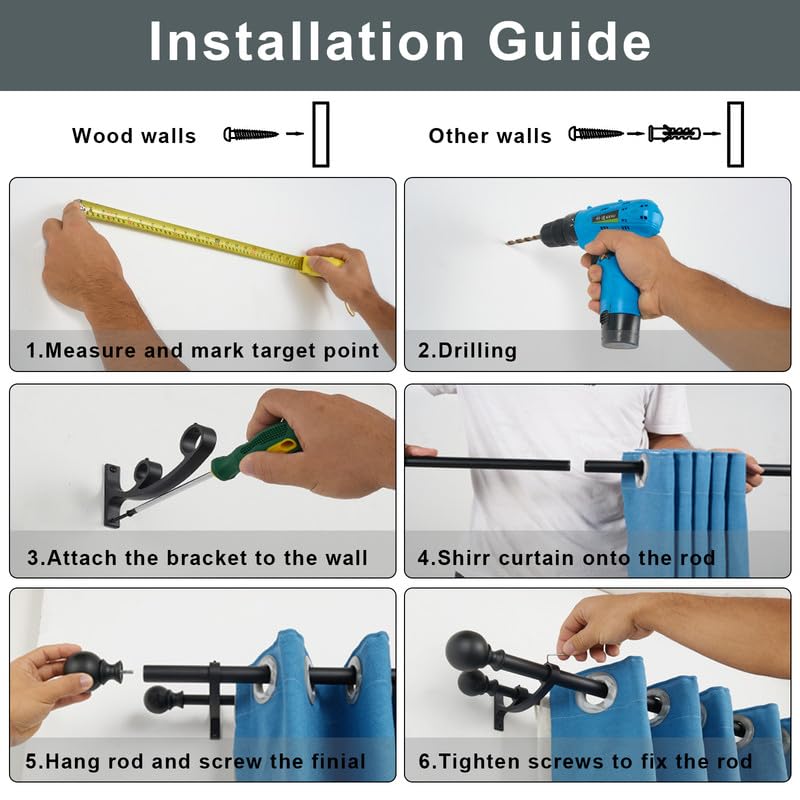 Installation Guide

Wood walls

Other walls

1.Measure and mark target point

2.Drilling

3.Attach the bracket to the wall

4.Shirr curtain onto the rod

5.Hang rod and screw the finial

6.Tighten screws to fix the rod