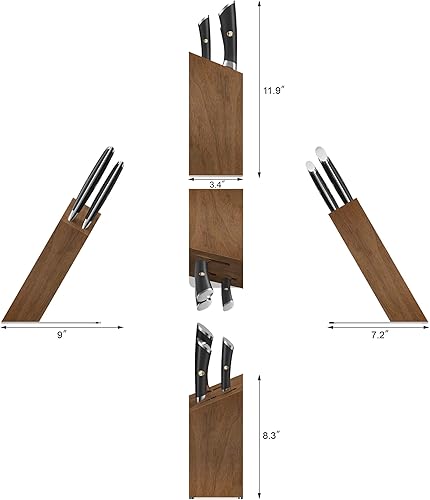 11.9"

3.4"

9"

7.2"

8.3"