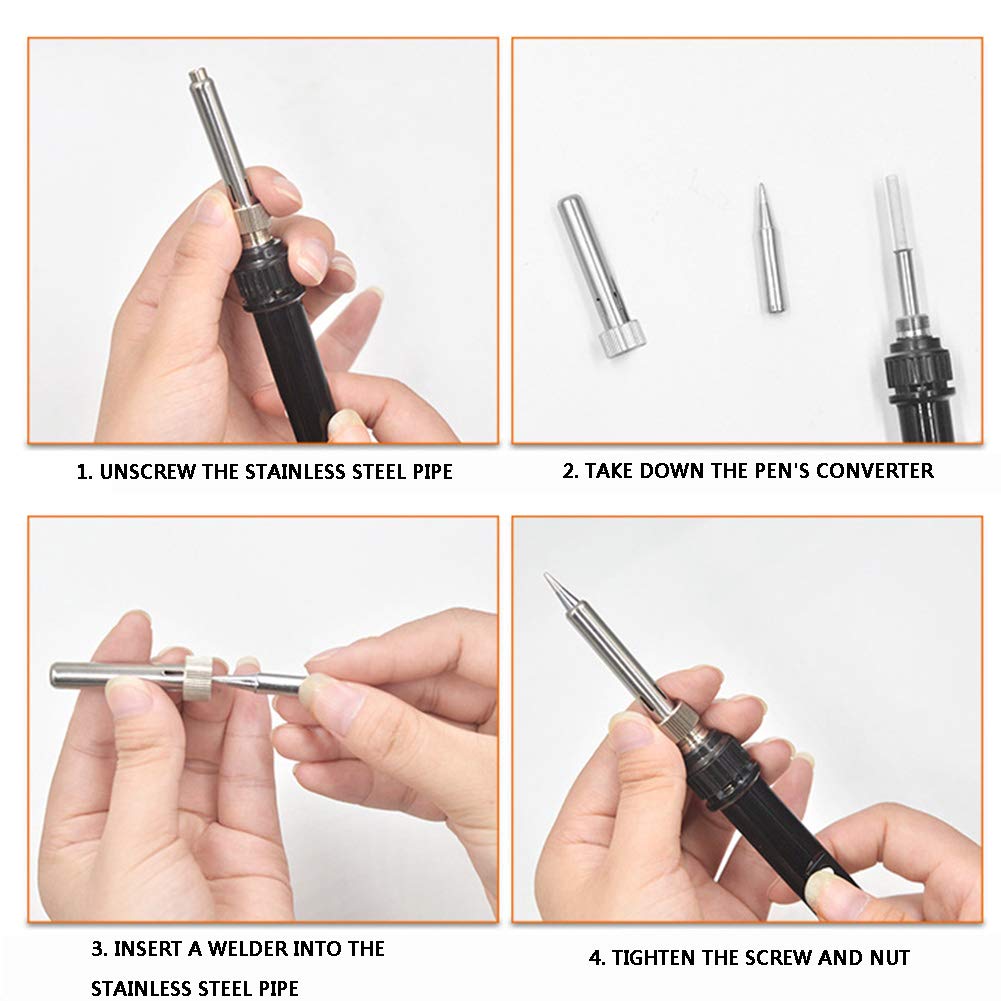 1. UNSCREW THE STAINLESS STEEL PIPE

2. TAKE DOWN THE PEN'S CONVERTER

3. INSERT A WELDER INTO THE STAINLESS STEEL PIPE

4. TIGHTEN THE SCREW AND NUT